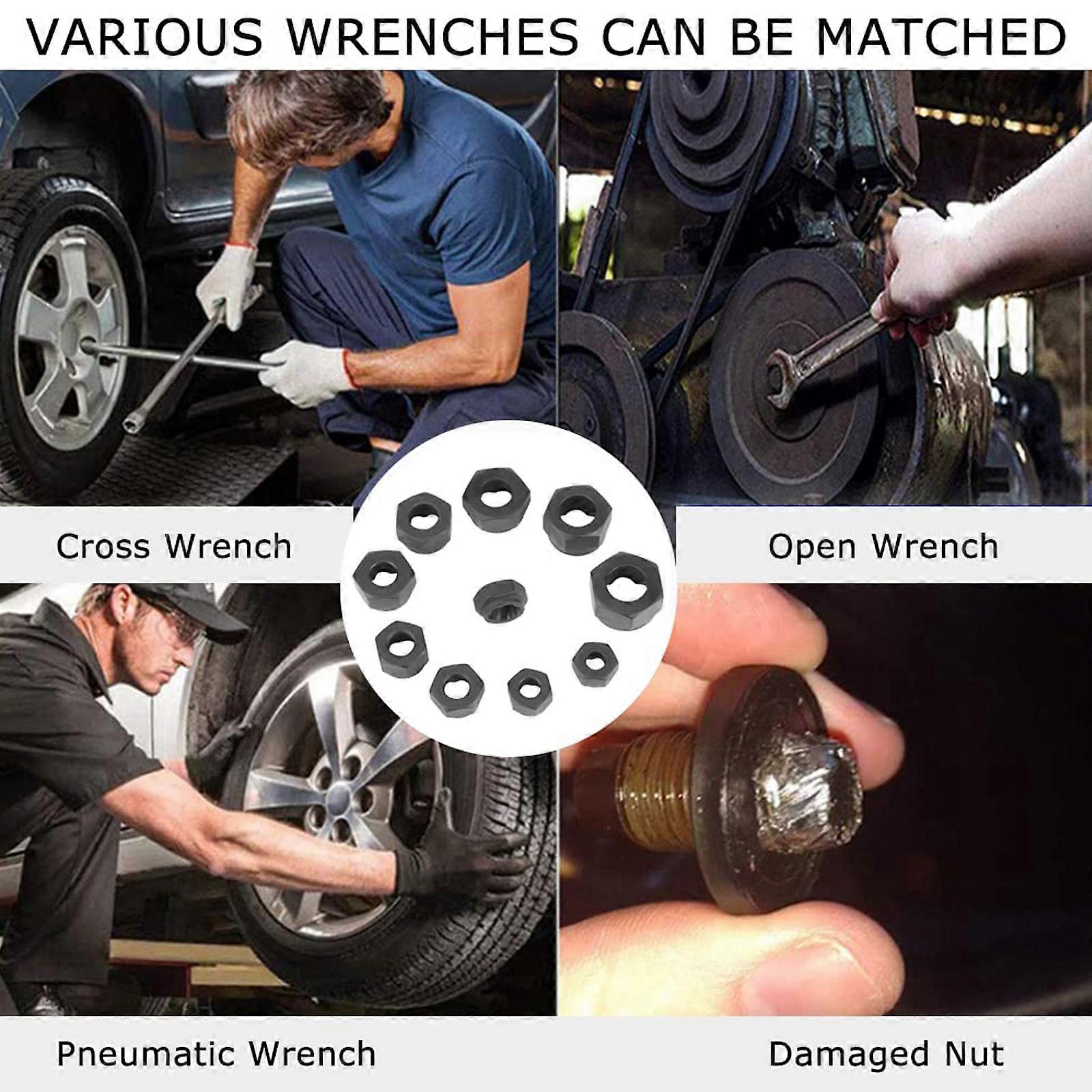 VARIOUS WRENCHES CAN BE MATCHED

Cross Wrench

Open Wrench

Pneumatic Wrench

Damaged Nut