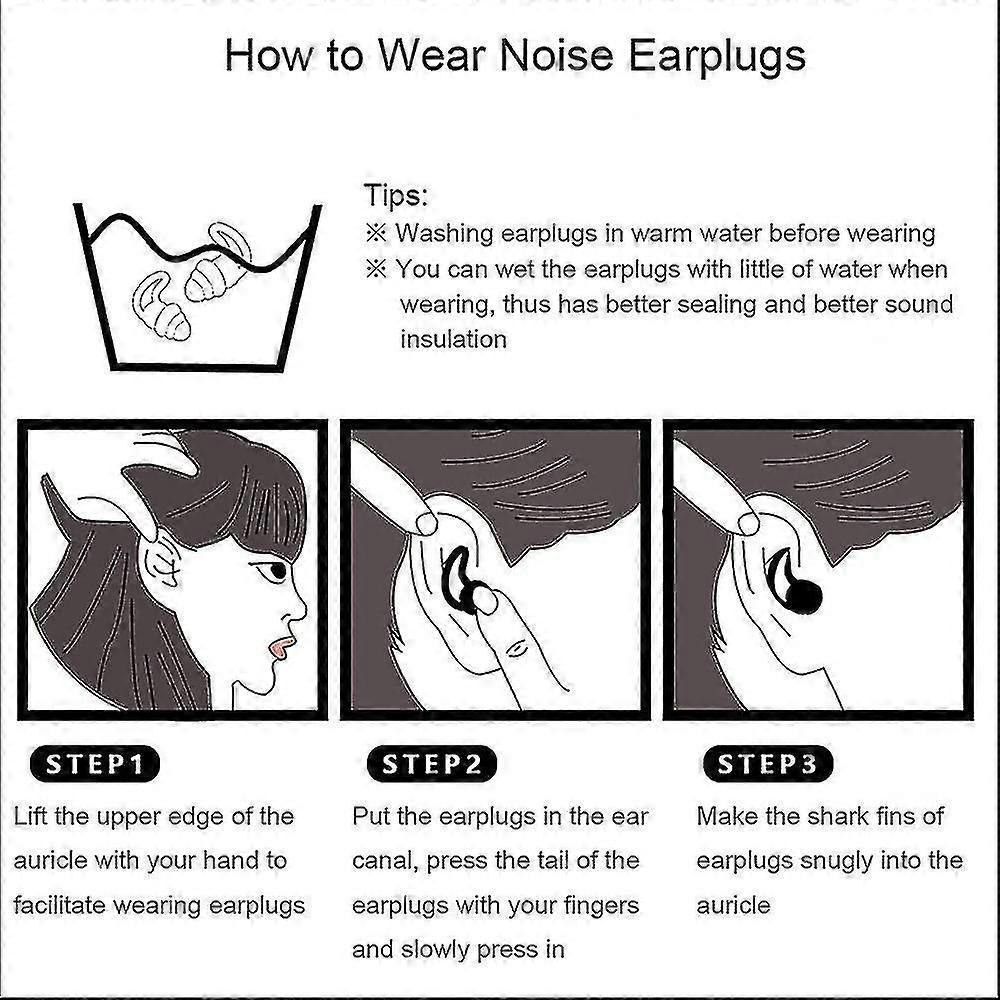 How to Wear Noise Earplugs

Tips:
※ Washing earplugs in warm water before wearing
※ You can wet the earplugs with little of water when wearing, thus has better sealing and better sound insulation

STEP1
Lift the upper edge of the auricle with your hand to facilitate wearing earplugs

STEP2
Put the earplugs in the ear canal, press the tail of the earplugs with your fingers and slowly press in

STEP3
Make the shark fins of earplugs snugly into the auricle