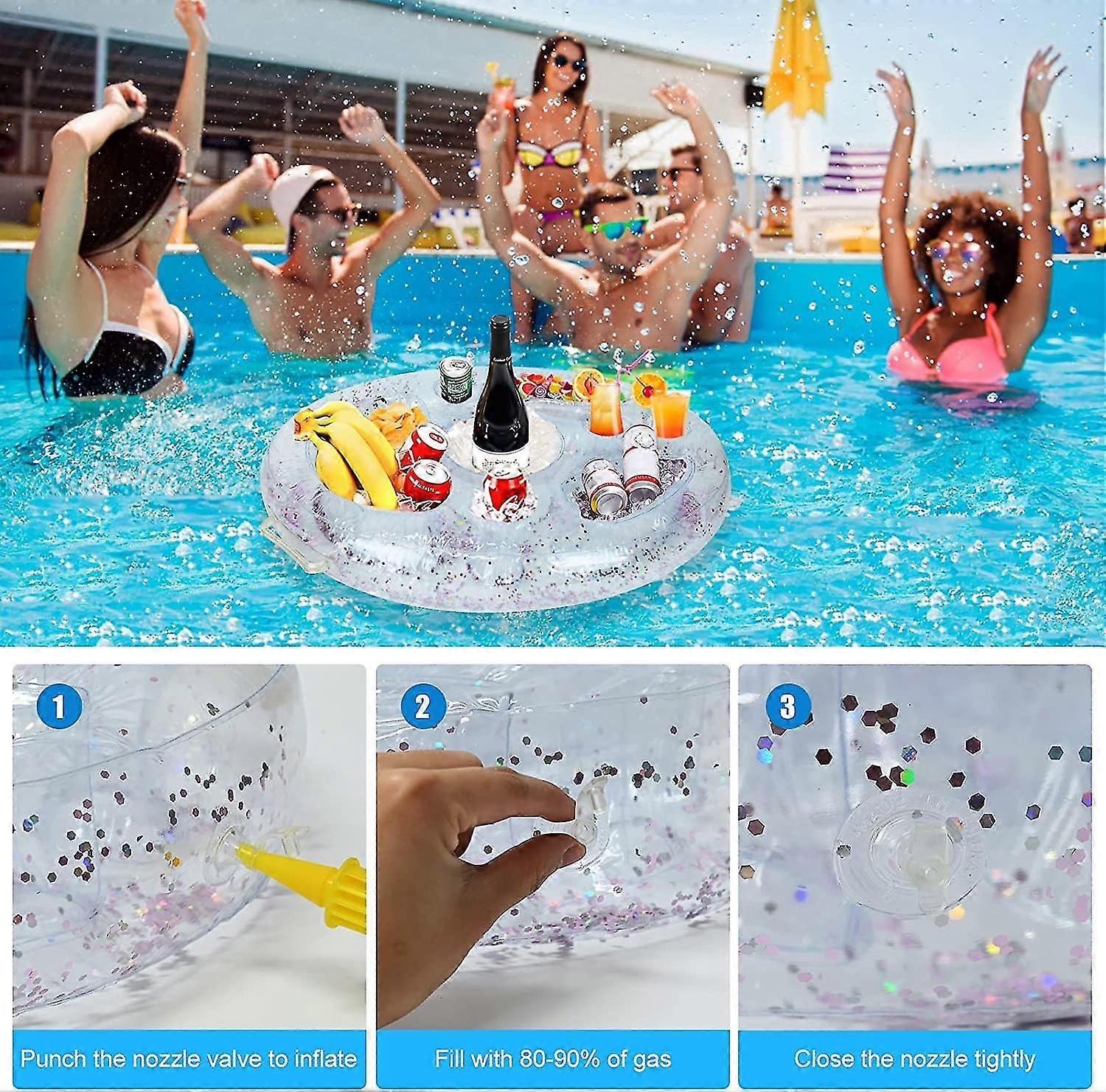 1
Punch the nozzle valve to inflate

2
Fill with 80-90% of gas

3
Close the nozzle tightly