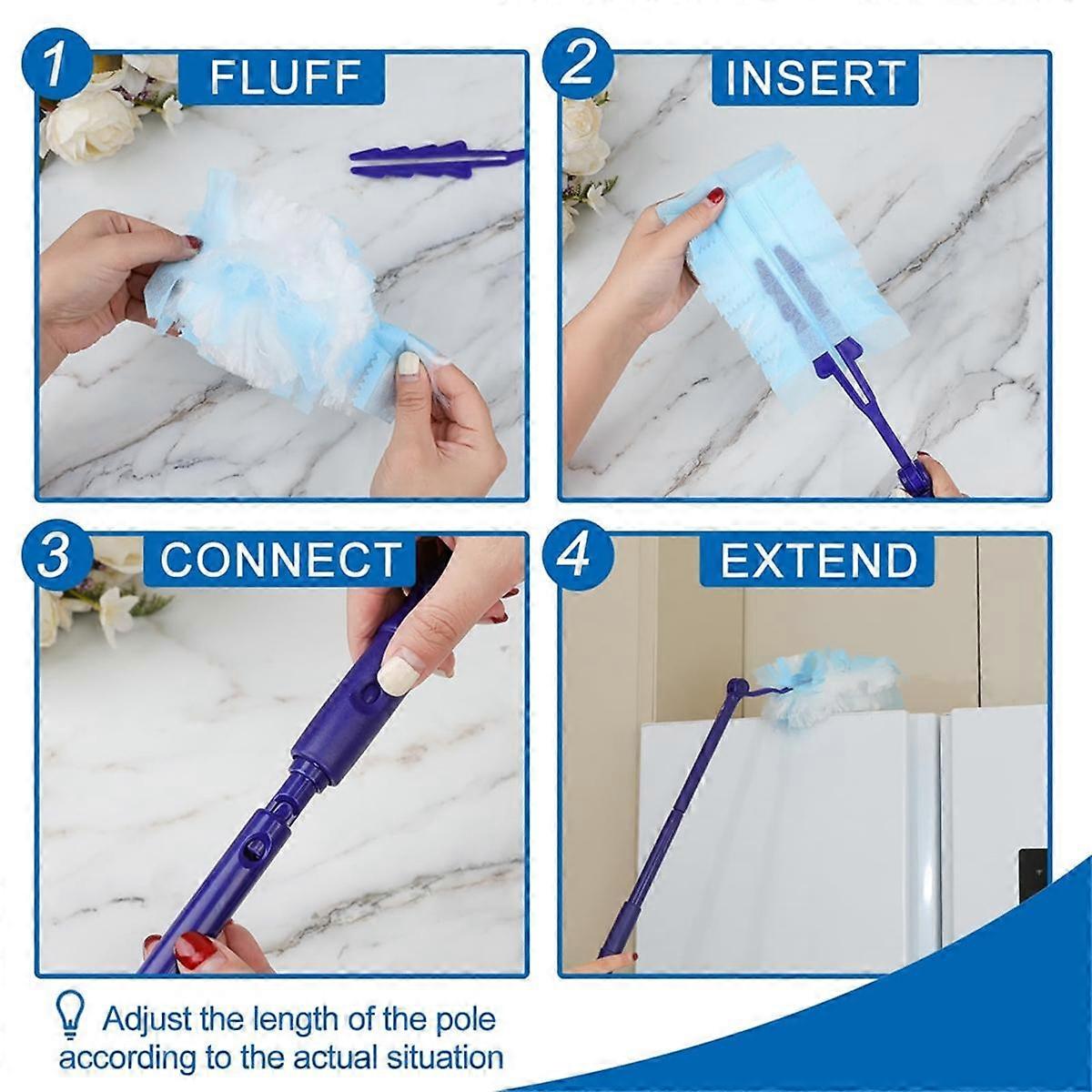 1 FLUFF

2 INSERT

3 CONNECT

4 EXTEND

Adjust the length of the pole according to the actual situation