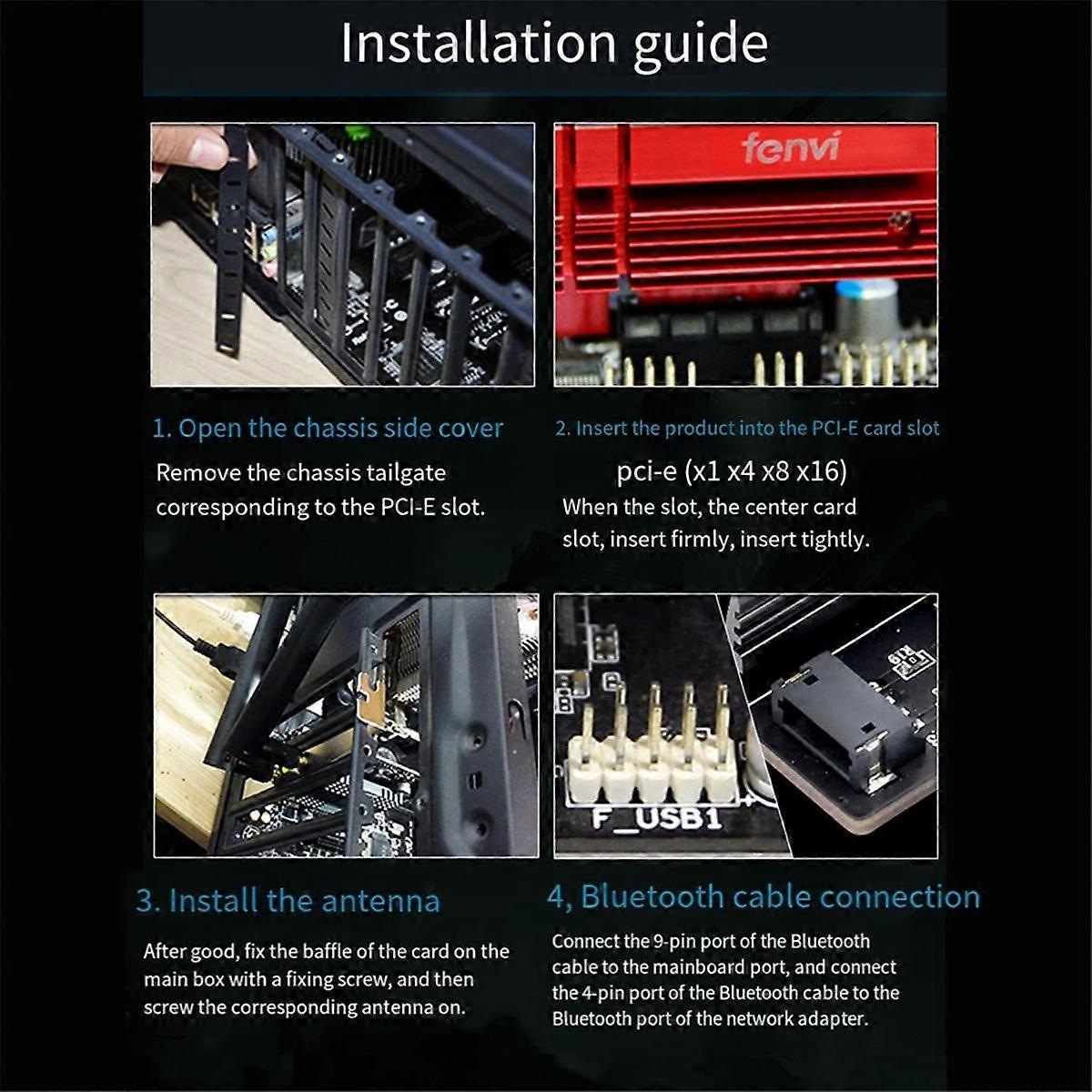 Installation guide

fenvi

1. Open the chassis side cover

Remove the chassis tailgate corresponding to the PCI-E slot.

2. Insert the product into the PCI-E card slot

pci-e (x1 x4 x8 x16)
When the slot, the center card slot, insert firmly, insert tightly.

F_USB1

3. Install the antenna

After good, fix the baffle of the card on the main box with a fixing screw, and then screw the corresponding antenna on.

4, Bluetooth cable connection

Connect the 9-pin port of the Bluetooth cable to the mainboard port, and connect the 4-pin port of the Bluetooth cable to the Bluetooth port of the network adapter.