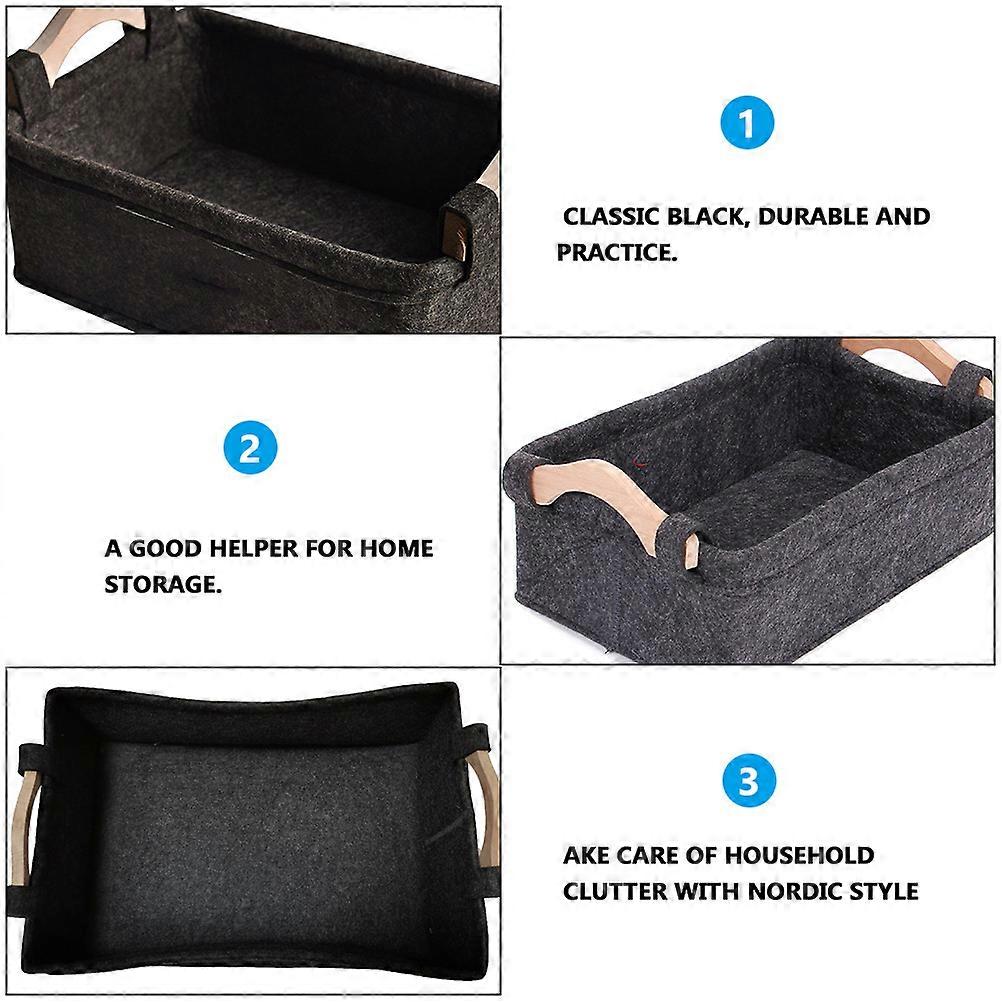 1

CLASSIC BLACK, DURABLE AND PRACTICE.

2

A GOOD HELPER FOR HOME STORAGE.

3

AKE CARE OF HOUSEHOLD CLUTTER WITH NORDIC STYLE