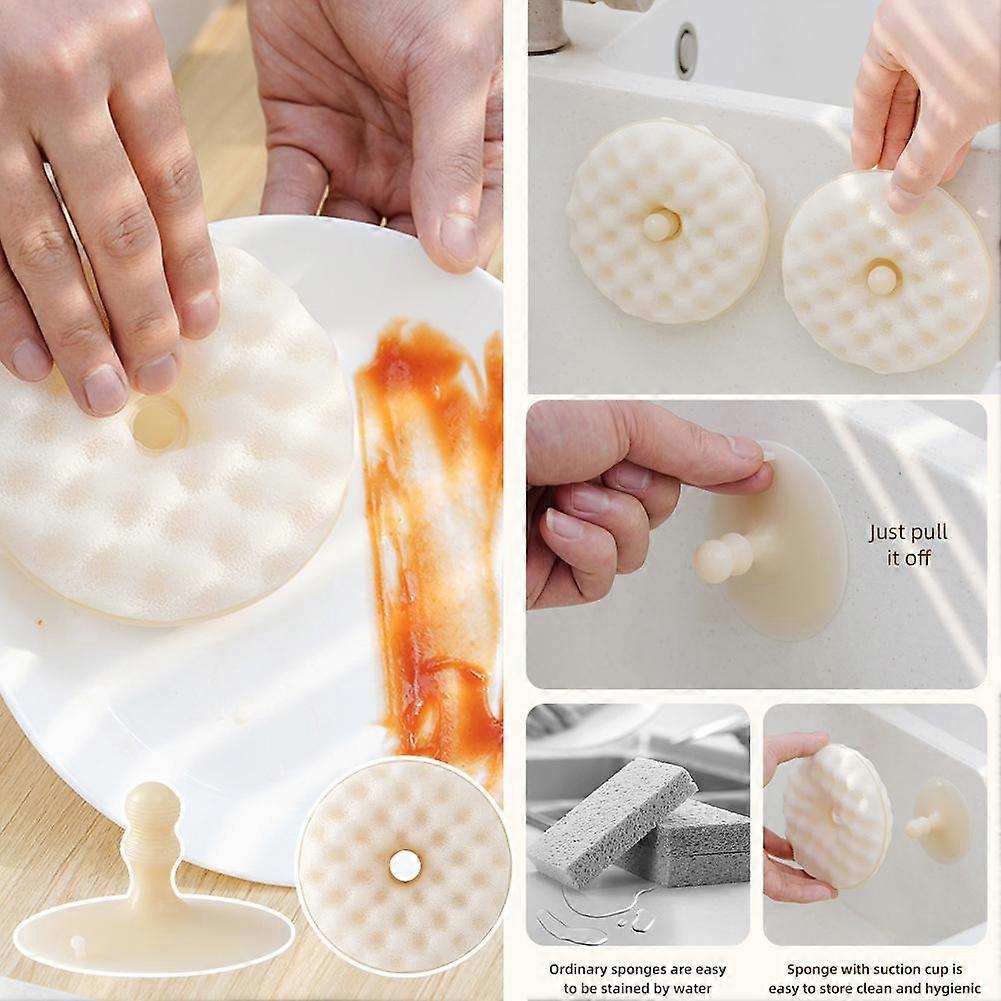 Just pull it off

Ordinary sponges are easy to be stained by water

Sponge with suction cup is easy to store clean and hygienic