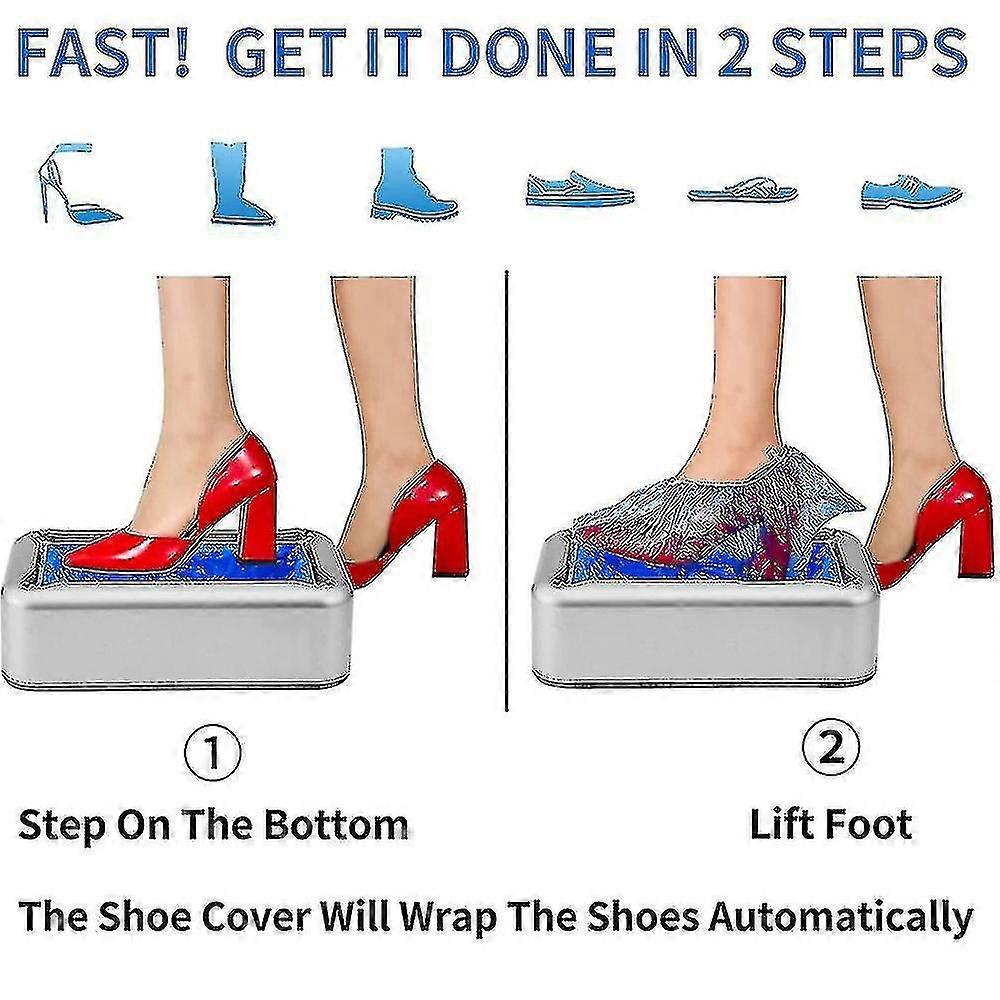 FAST! GET IT DONE IN 2 STEPS

①

Step On The Bottom

②

Lift Foot

The Shoe Cover Will Wrap The Shoes Automatically