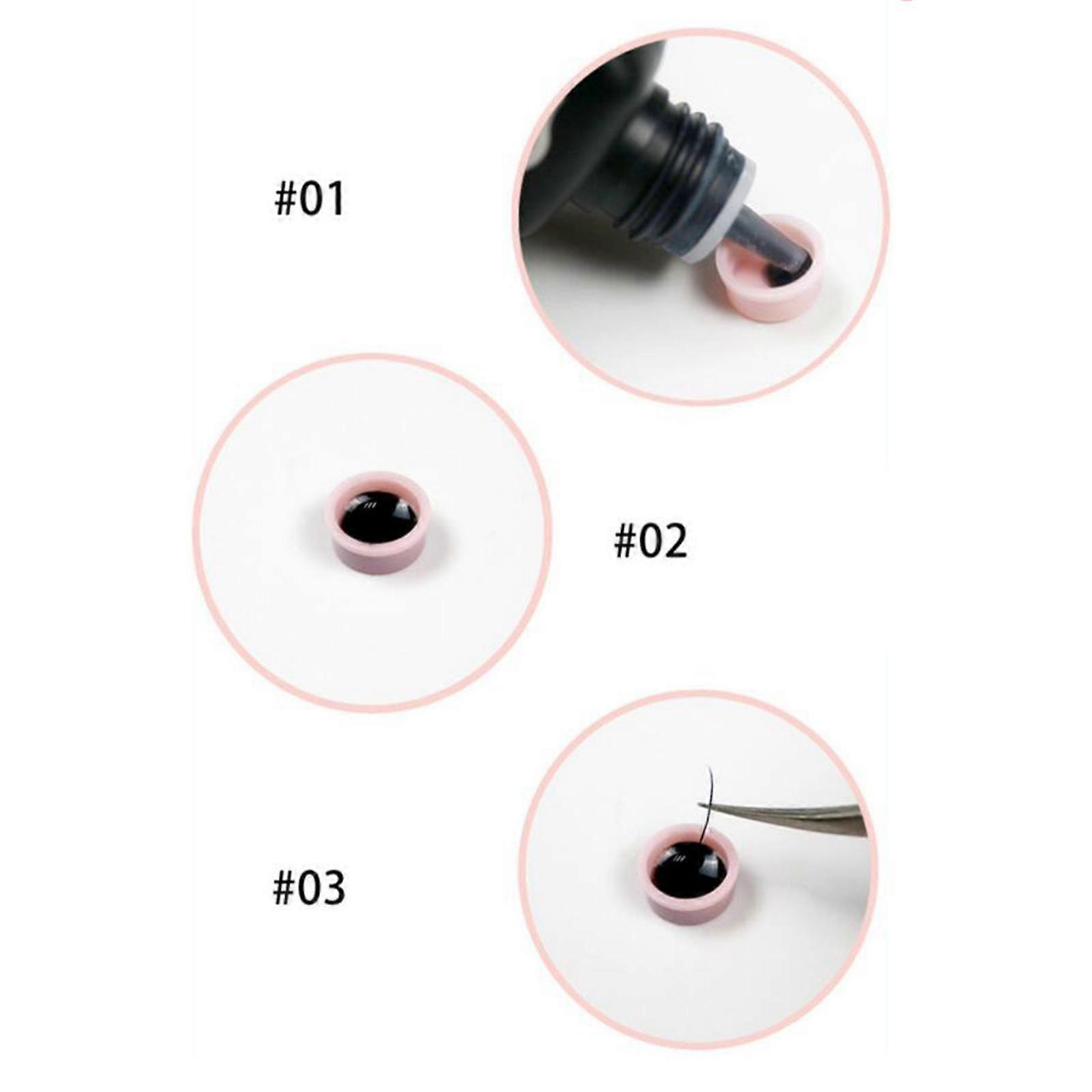 #01

#02

#03