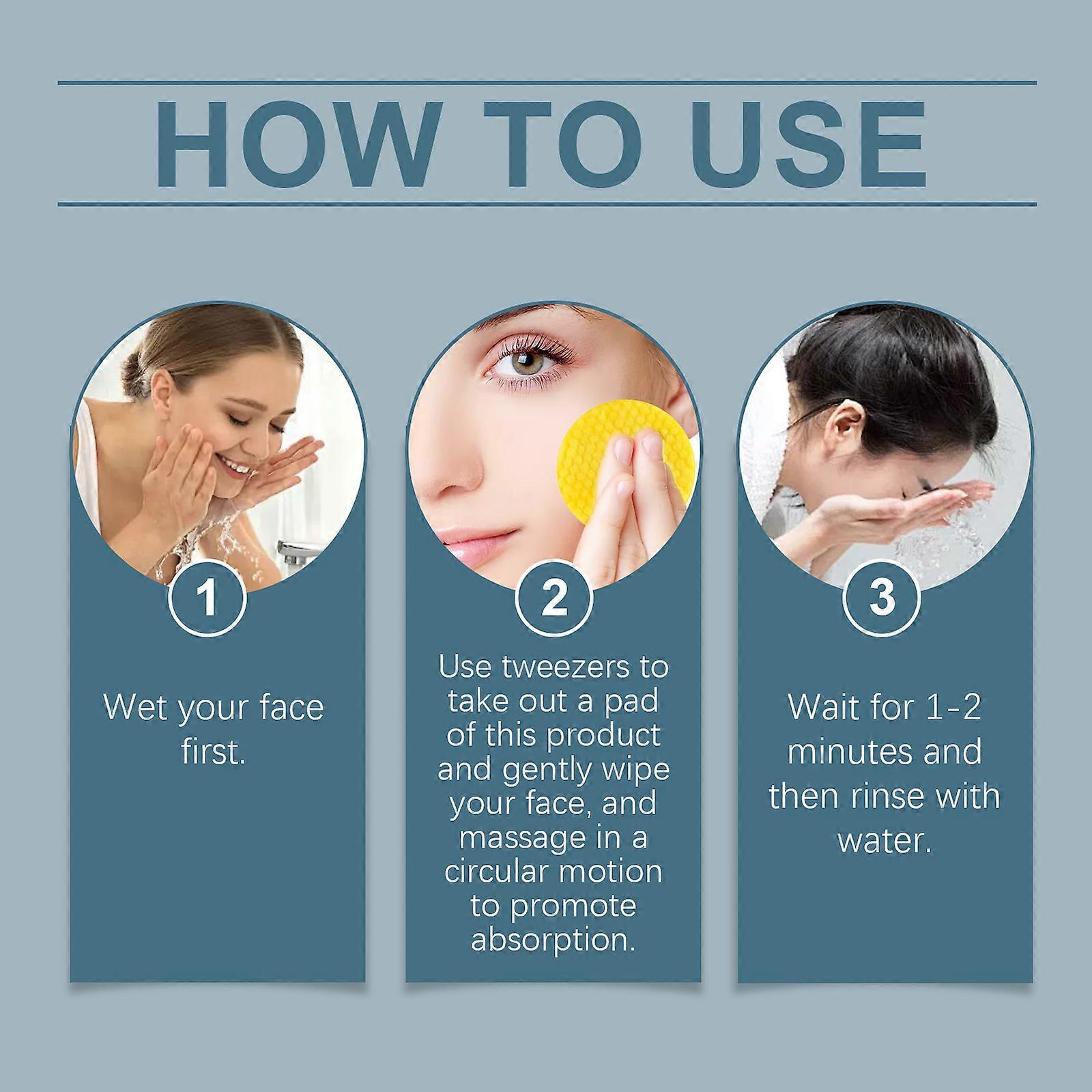 HOW TO USE

1

Wet your face first.

2

Use tweezers to take out a pad of this product and gently wipe your face, and massage in a circular motion to promote absorption.

3

Wait for 1-2 minutes and then rinse with water.