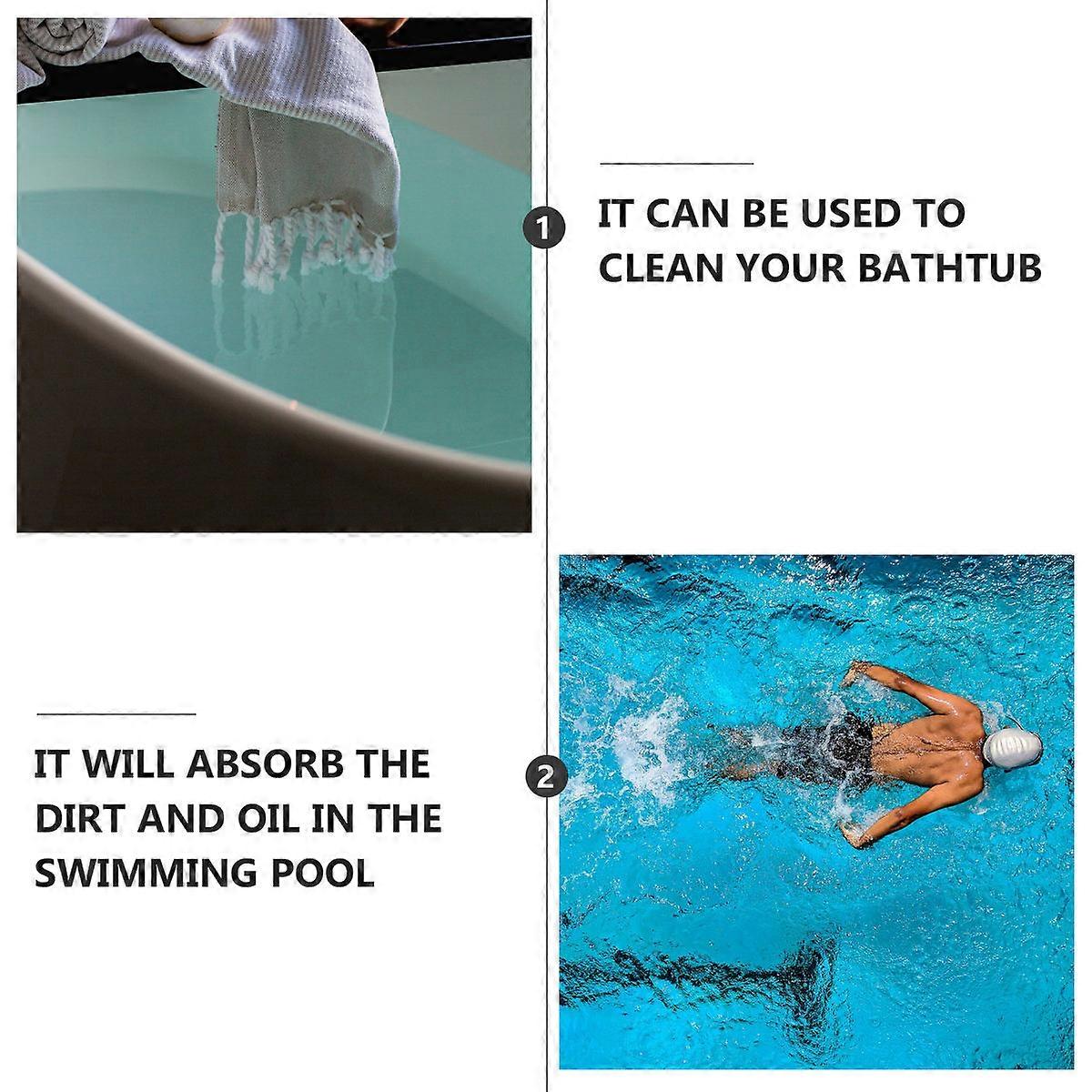 1

IT CAN BE USED TO CLEAN YOUR BATHTUB

IT WILL ABSORB THE DIRT AND OIL IN THE SWIMMING POOL

2