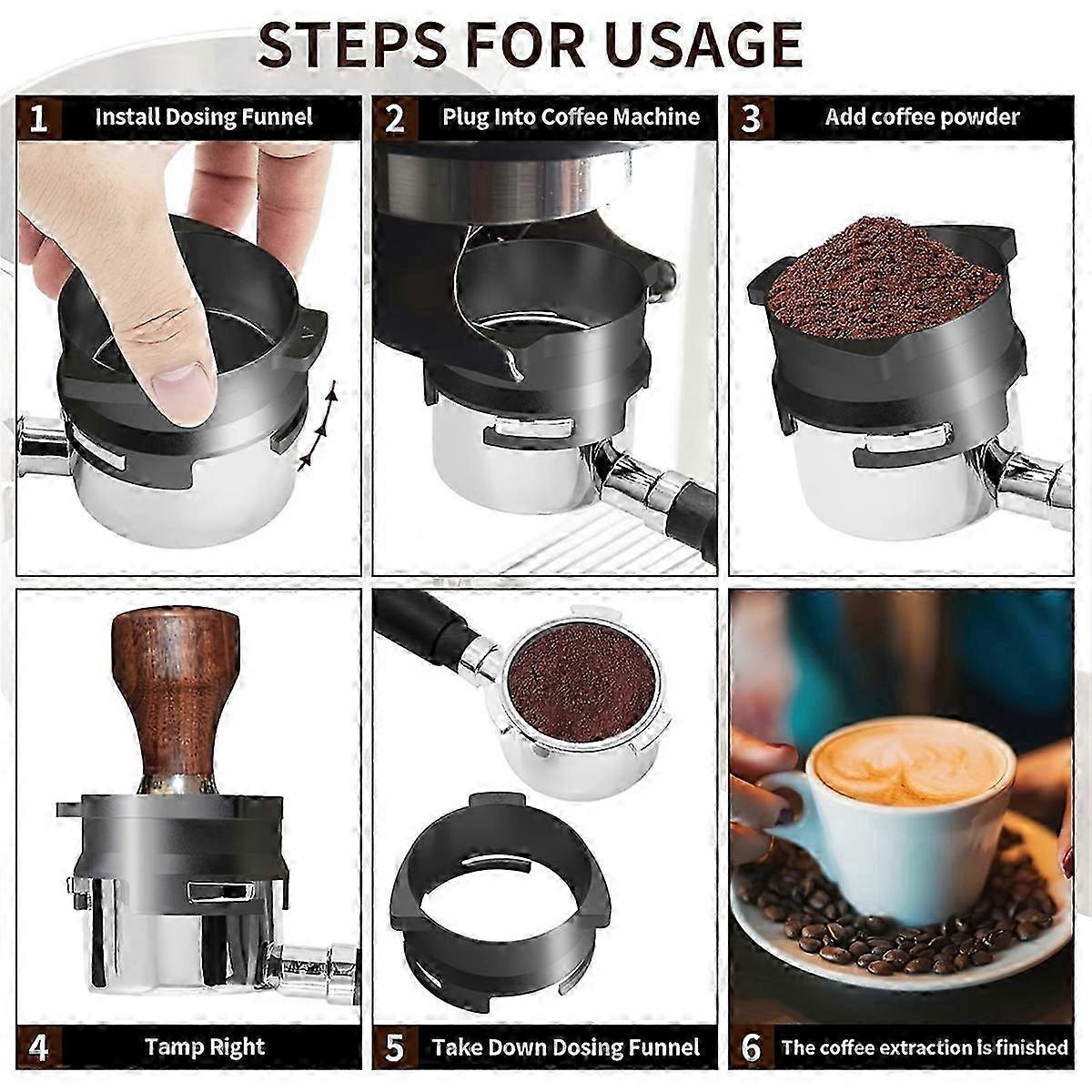 STEPS FOR USAGE

1 Install Dosing Funnel

2 Plug Into Coffee Machine

3 Add coffee powder

4 Tamp Right

5 Take Down Dosing Funnel

6 The coffee extraction is finished