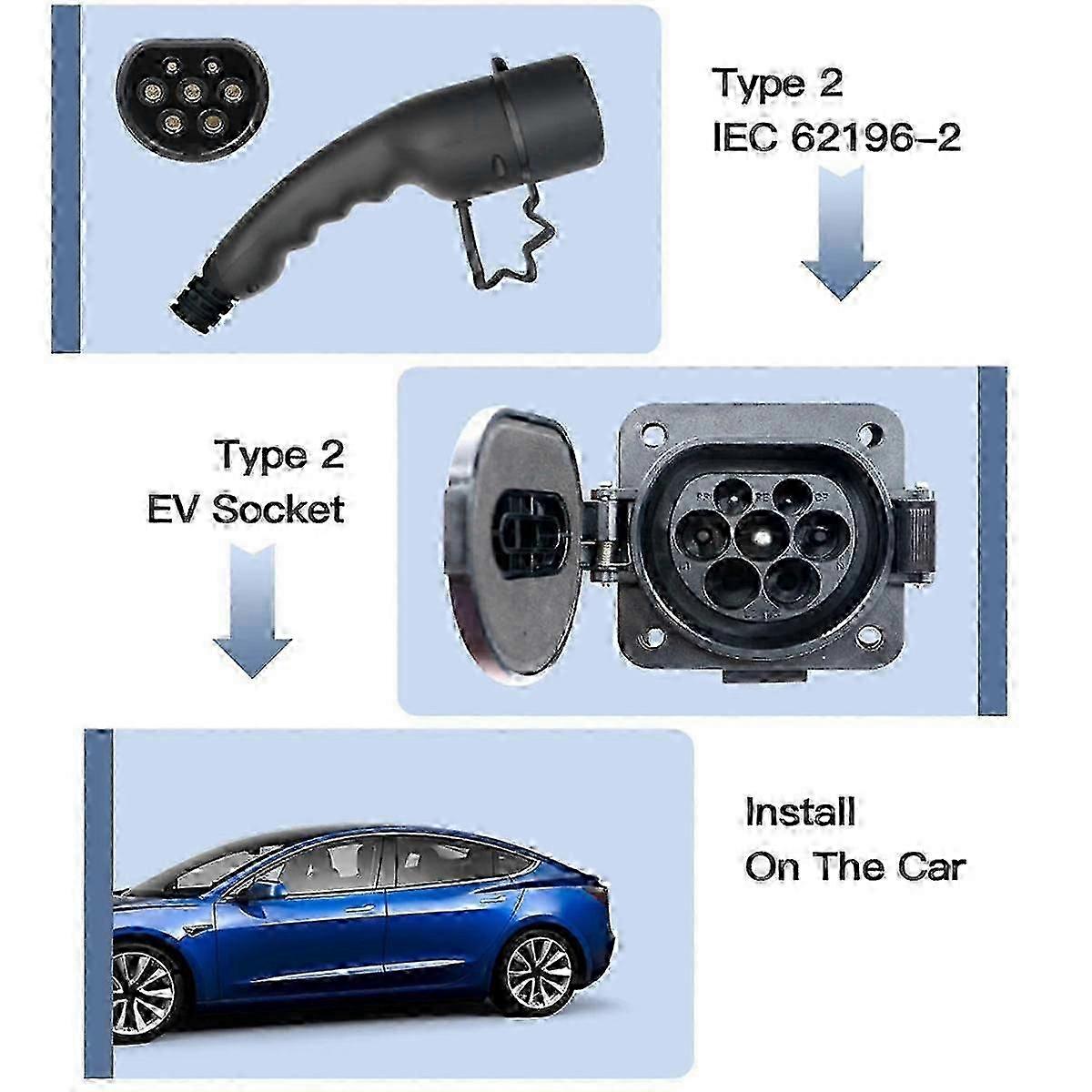 Type 2
IEC 62196-2

Type 2
EV Socket

Install
On The Car