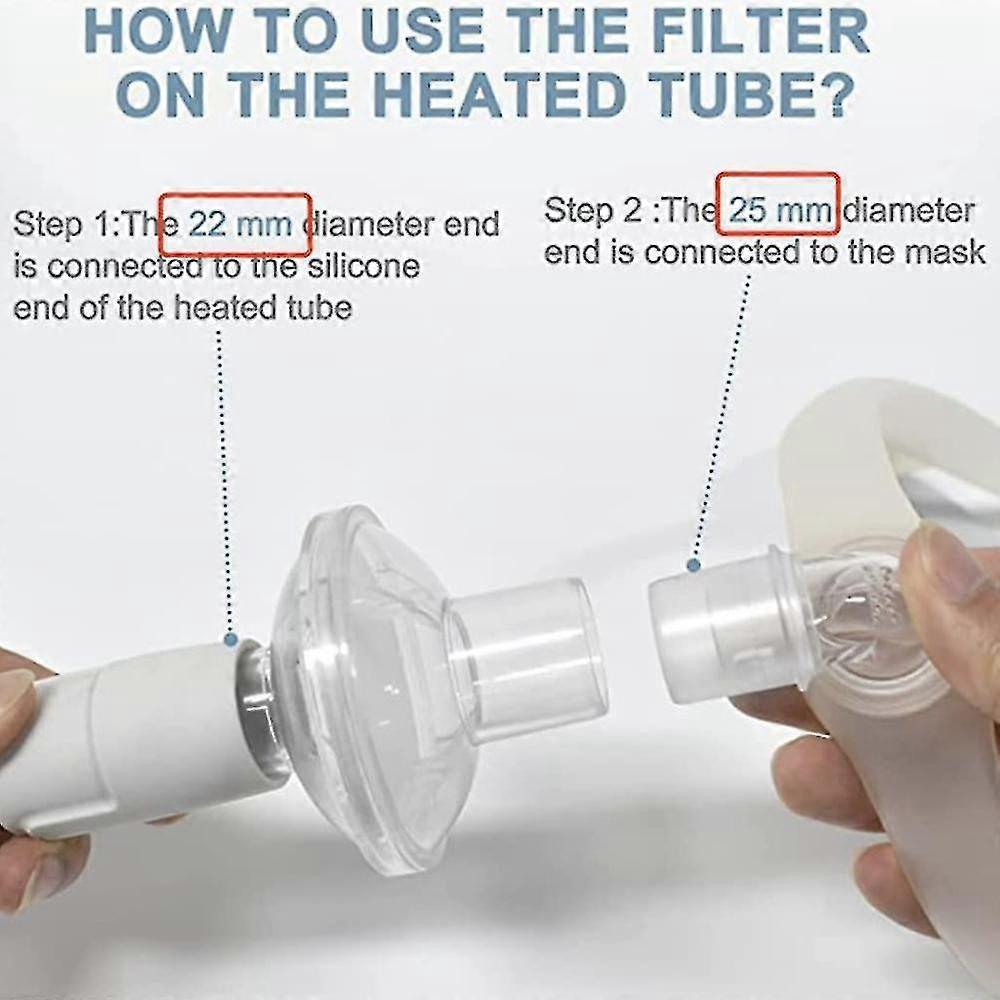 HOW TO USE THE FILTER ON THE HEATED TUBE?

Step 1:The 22 mm diameter end is connected to the silicone end of the heated tube

Step 2 :The 25 mm diameter end is connected to the mask