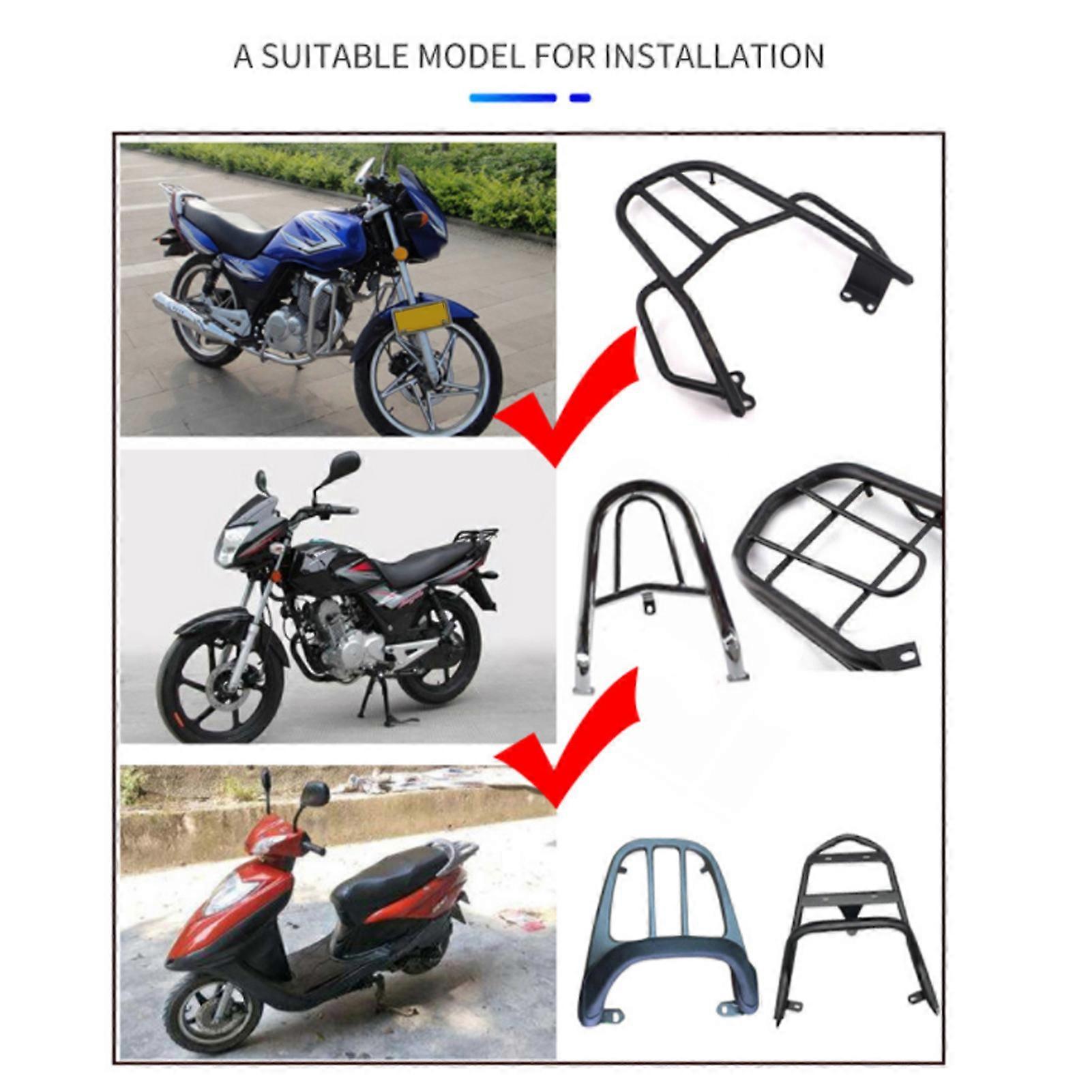 A SUITABLE MODEL FOR INSTALLATION