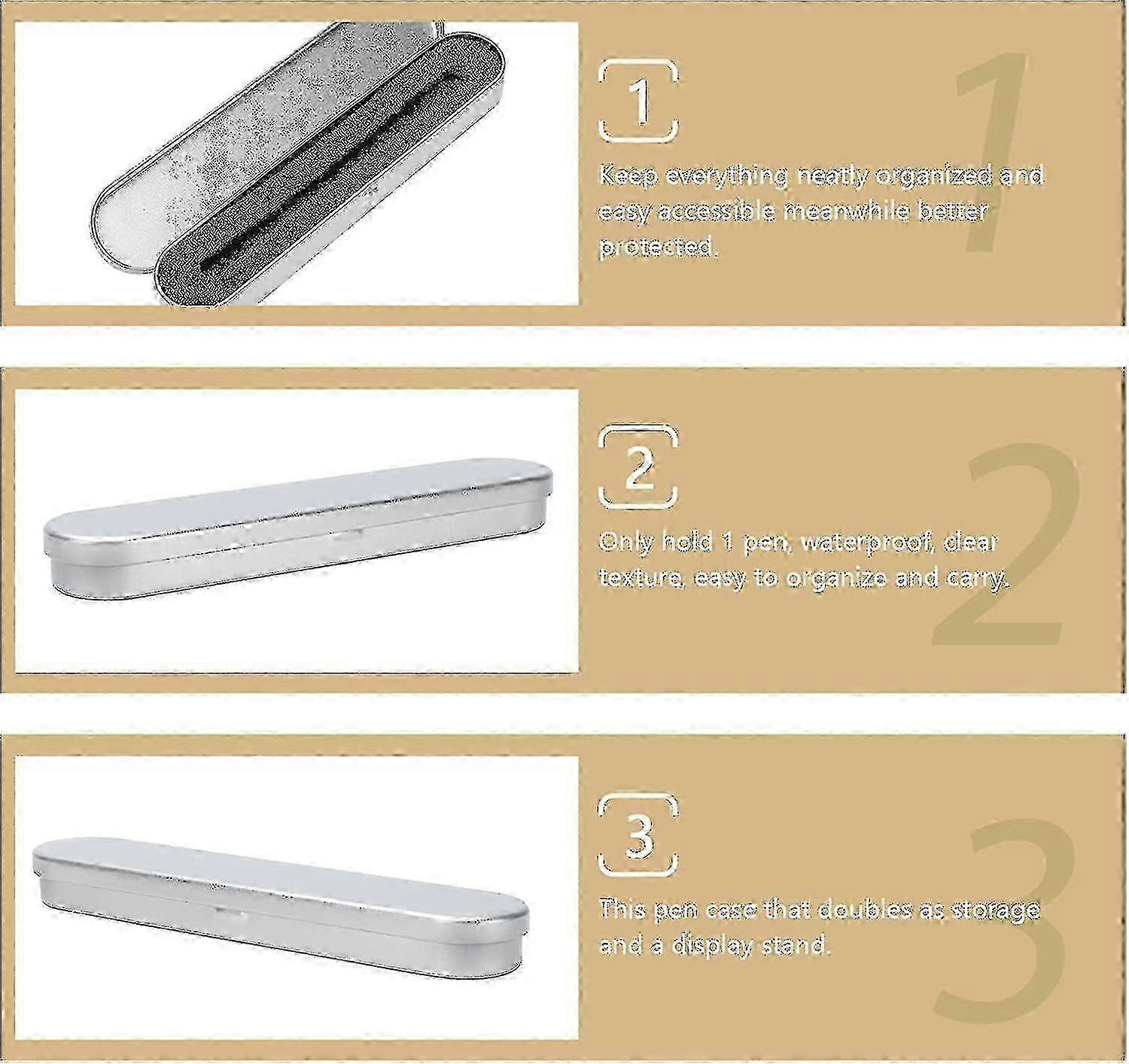 1

1

Keep everything neatly organized and easy accessible meanwhile better protected.

2

2

Only hold 1 pen, waterproof, clear texture, easy to organize and carry.

3

3

This pen case that doubles as storage and a display stand.