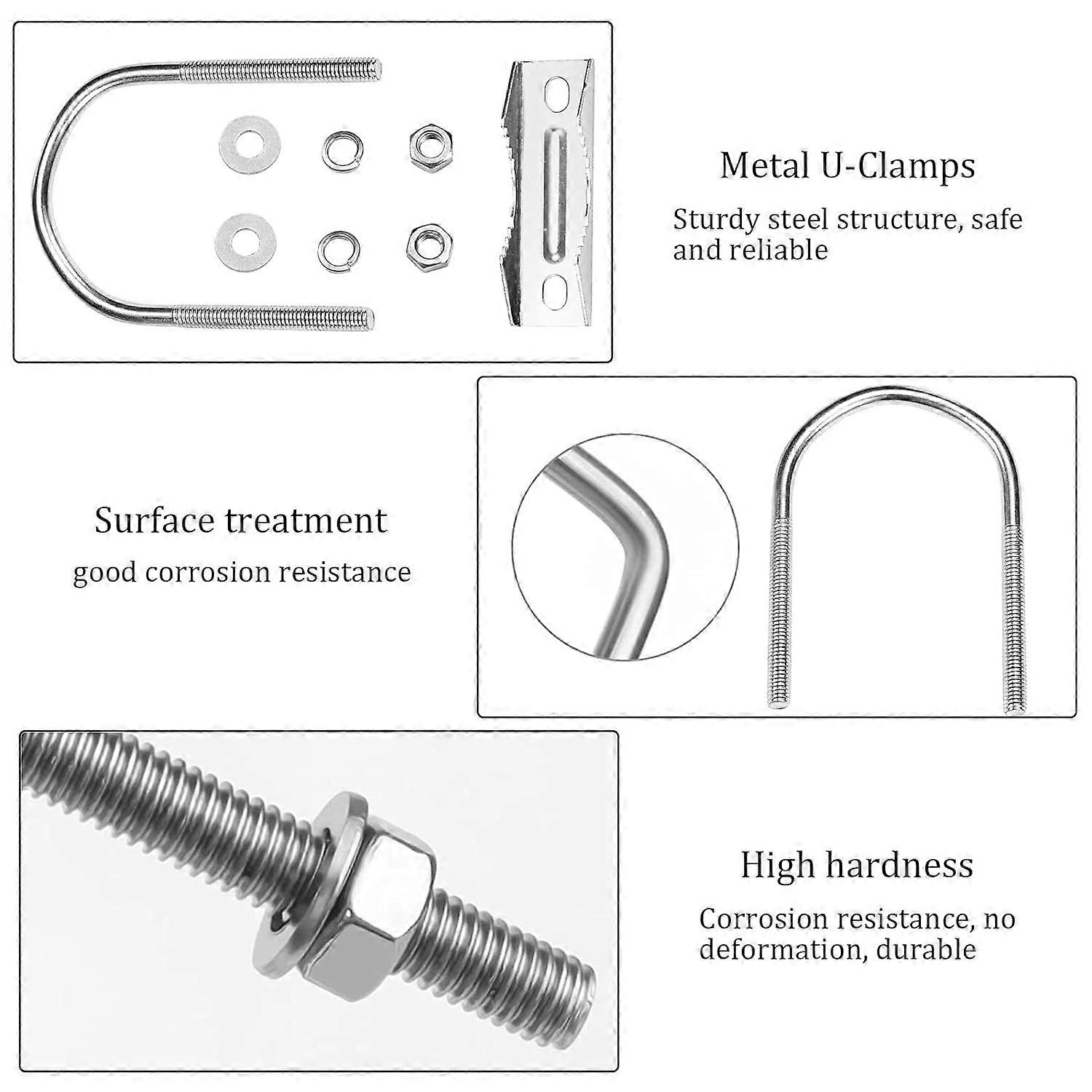 Metal U-Clamps

Sturdy steel structure, safe and reliable

Surface treatment

good corrosion resistance

High hardness

Corrosion resistance, no deformation, durable