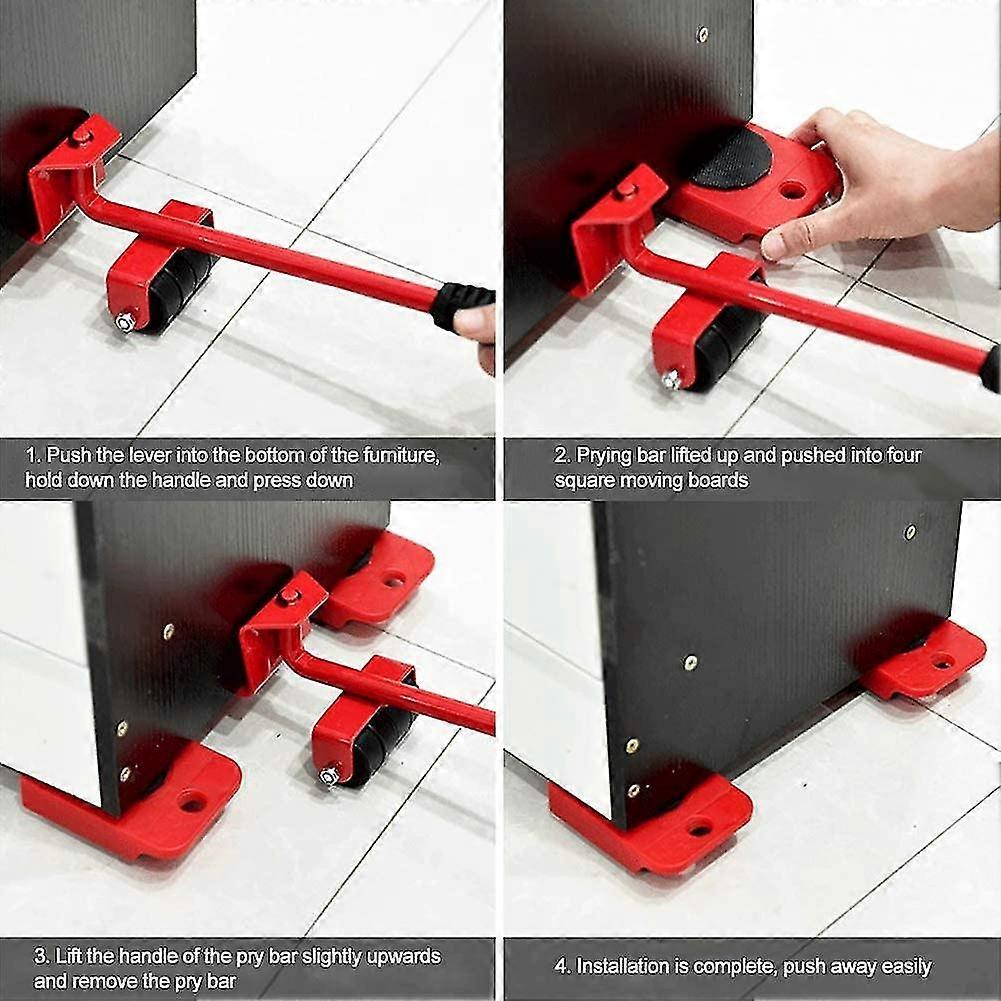 1. Push the lever into the bottom of the furniture, hold down the handle and press down

2. Prying bar lifted up and pushed into four square moving boards

3. Lift the handle of the pry bar slightly upwards and remove the pry bar

4. Installation is complete, push away easily