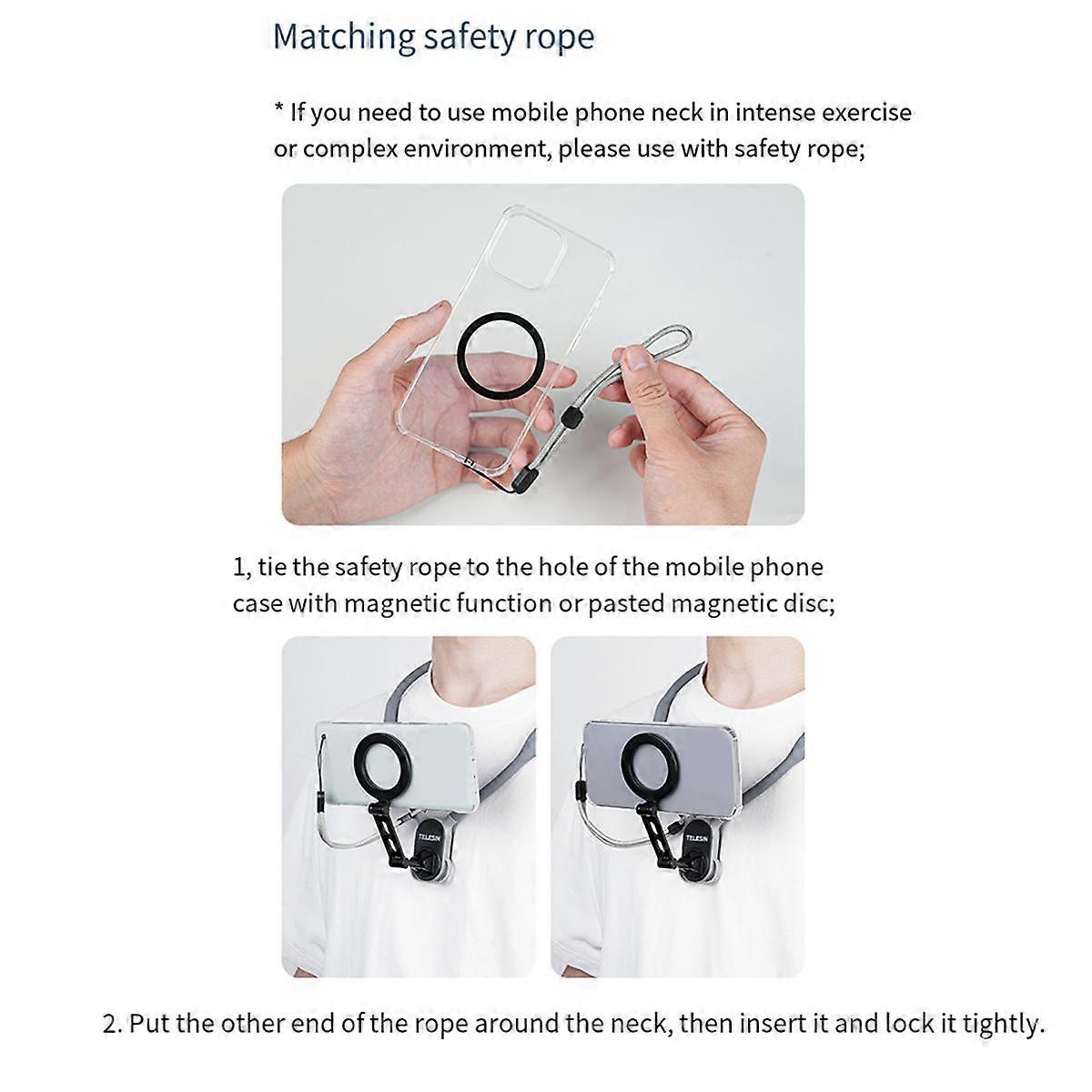 Matching safety rope

* If you need to use mobile phone neck in intense exercise or complex environment, please use with safety rope;

1, tie the safety rope to the hole of the mobile phone case with magnetic function or pasted magnetic disc;

TELESIN

TELESIN

2. Put the other end of the rope around the neck, then insert it and lock it tightly.