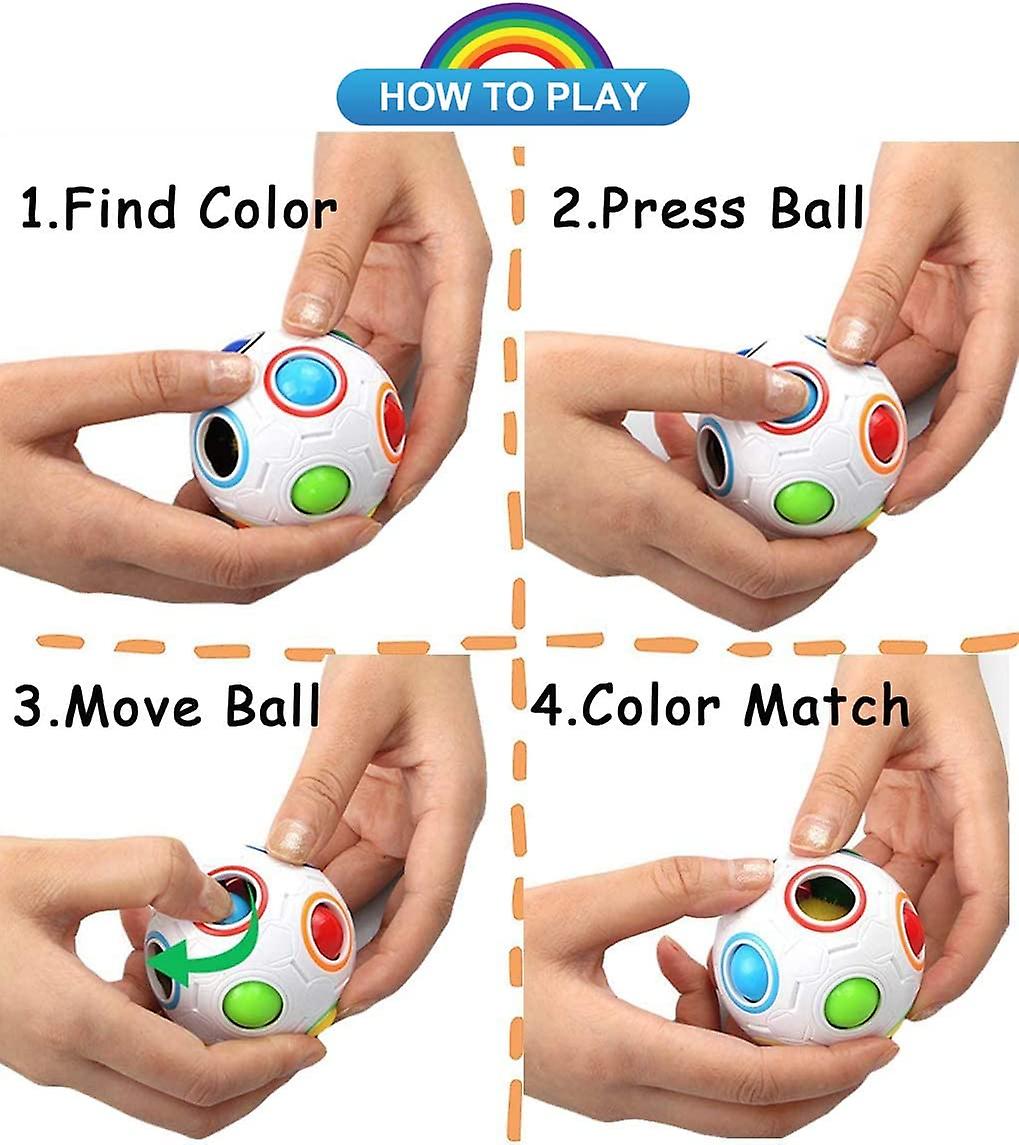 HOW TO PLAY

1.Find Color

2.Press Ball

3.Move Ball

4.Color Match