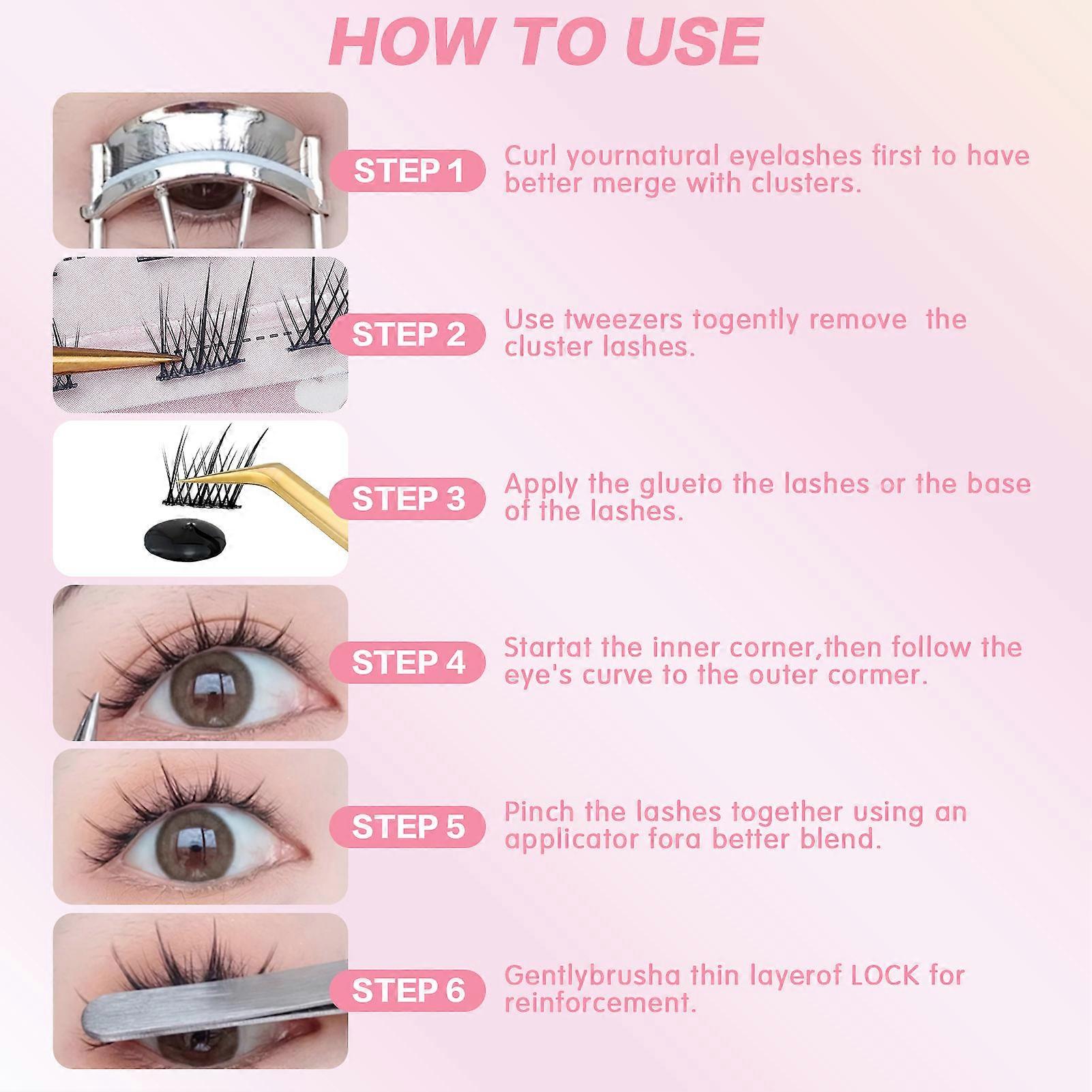 HOW TO USE

STEP 1

Curl yournatural eyelashes first to have better merge with clusters.

STEP 2

Use tweezers togently remove  the cluster lashes.

STEP 3

Apply the glueto the lashes or the base of the lashes.

STEP 4

Startat the inner corner,then follow the eye's curve to the outer cormer.

STEP 5

Pinch the lashes together using an applicator fora better blend.

STEP 6

Gentlybrusha thin layerof LOCK for reinforcement.