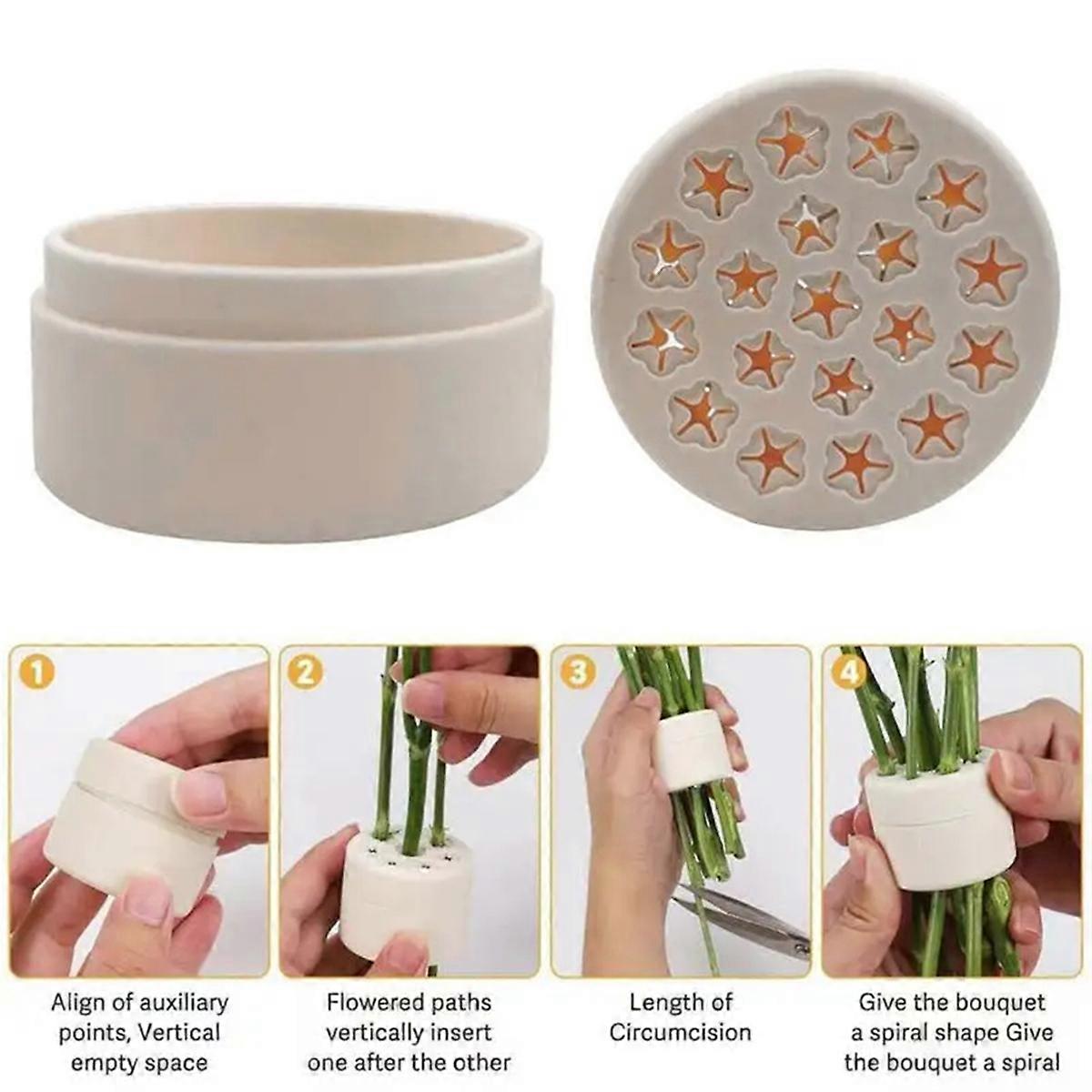 1

Align of auxiliary points, Vertical empty space

2

Flowered paths vertically insert one after the other

3

Length of Circumcision

4

Give the bouquet a spiral shape Give the bouquet a spiral