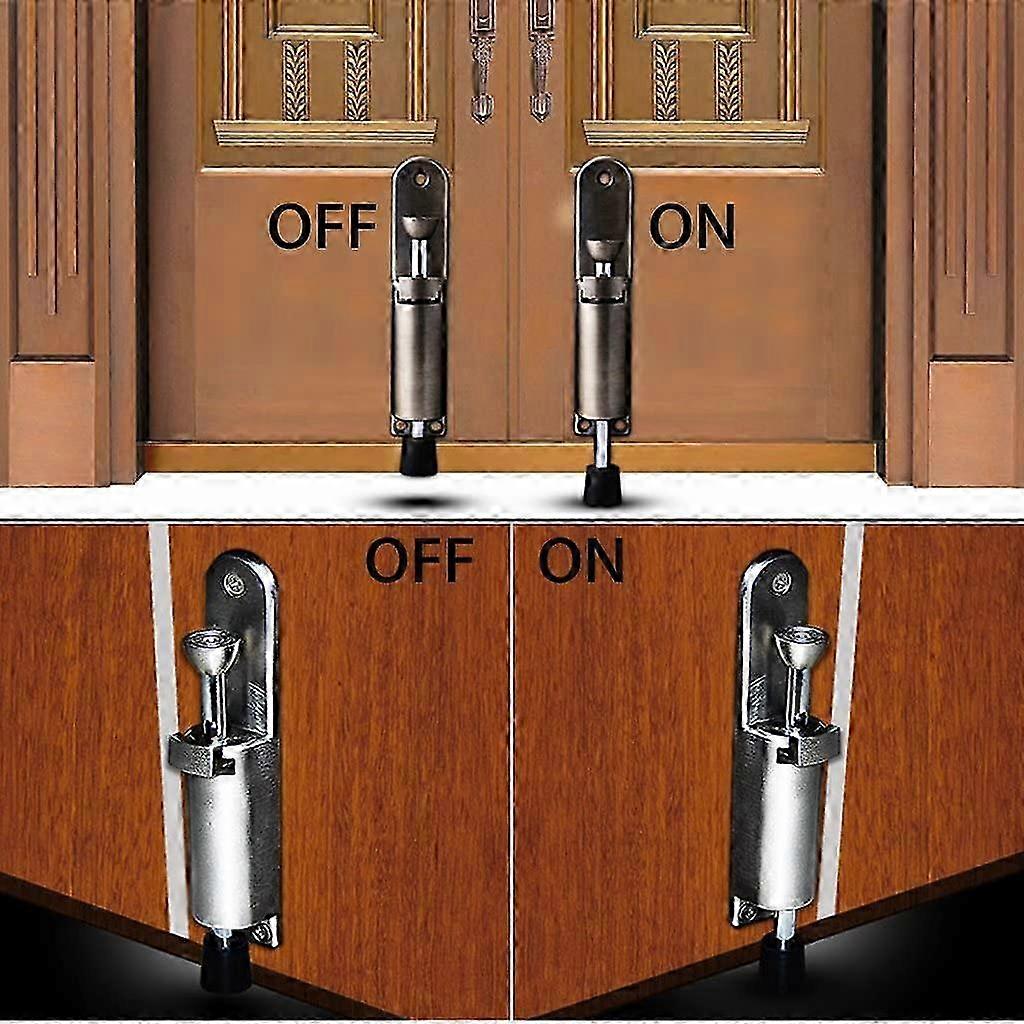 OFF
ON
OFF
ON