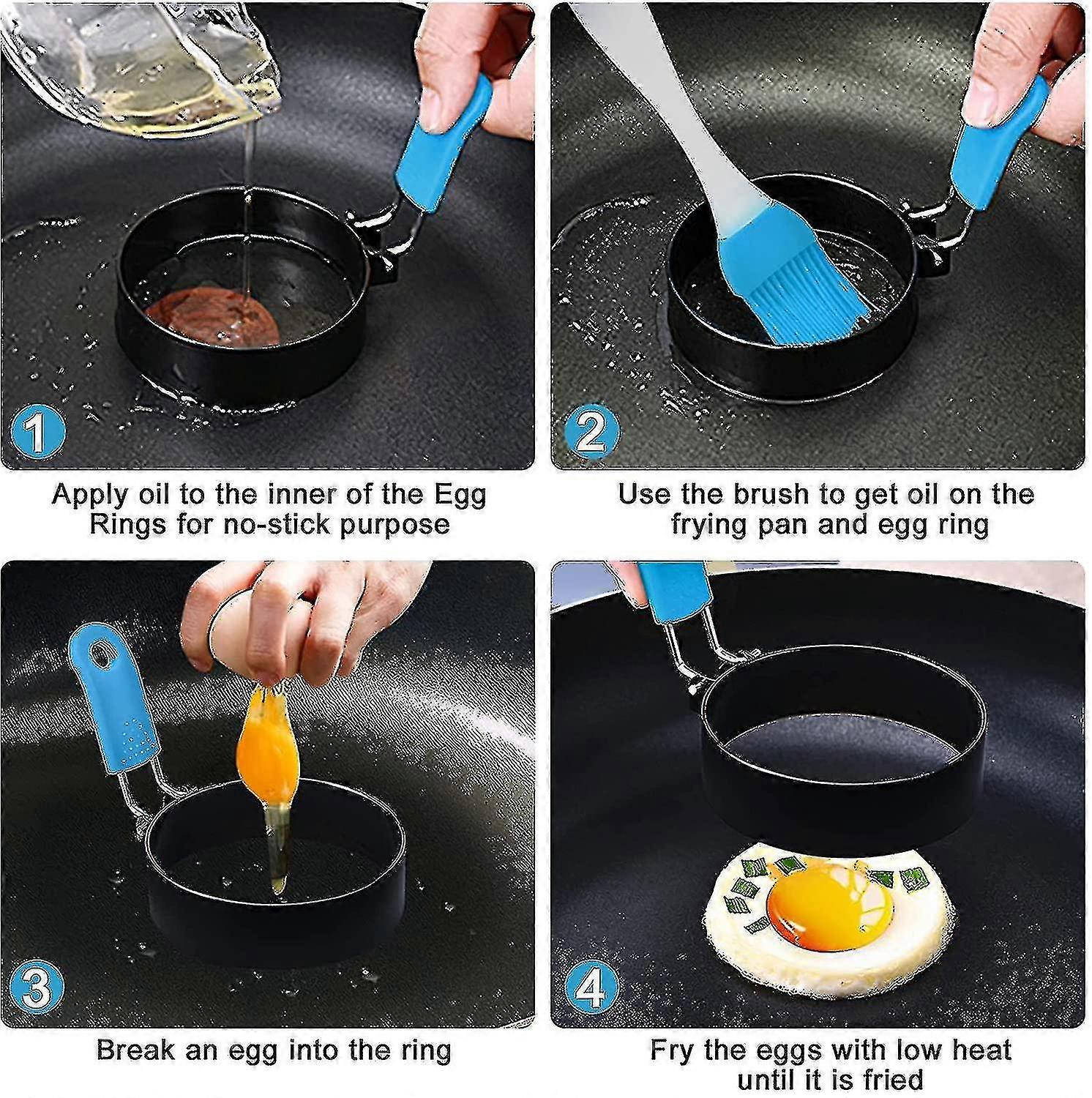 1

Apply oil to the inner of the Egg Rings for no-stick purpose

2

Use the brush to get oil on the frying pan and egg ring

3

Break an egg into the ring

4

Fry the eggs with low heat until it is fried