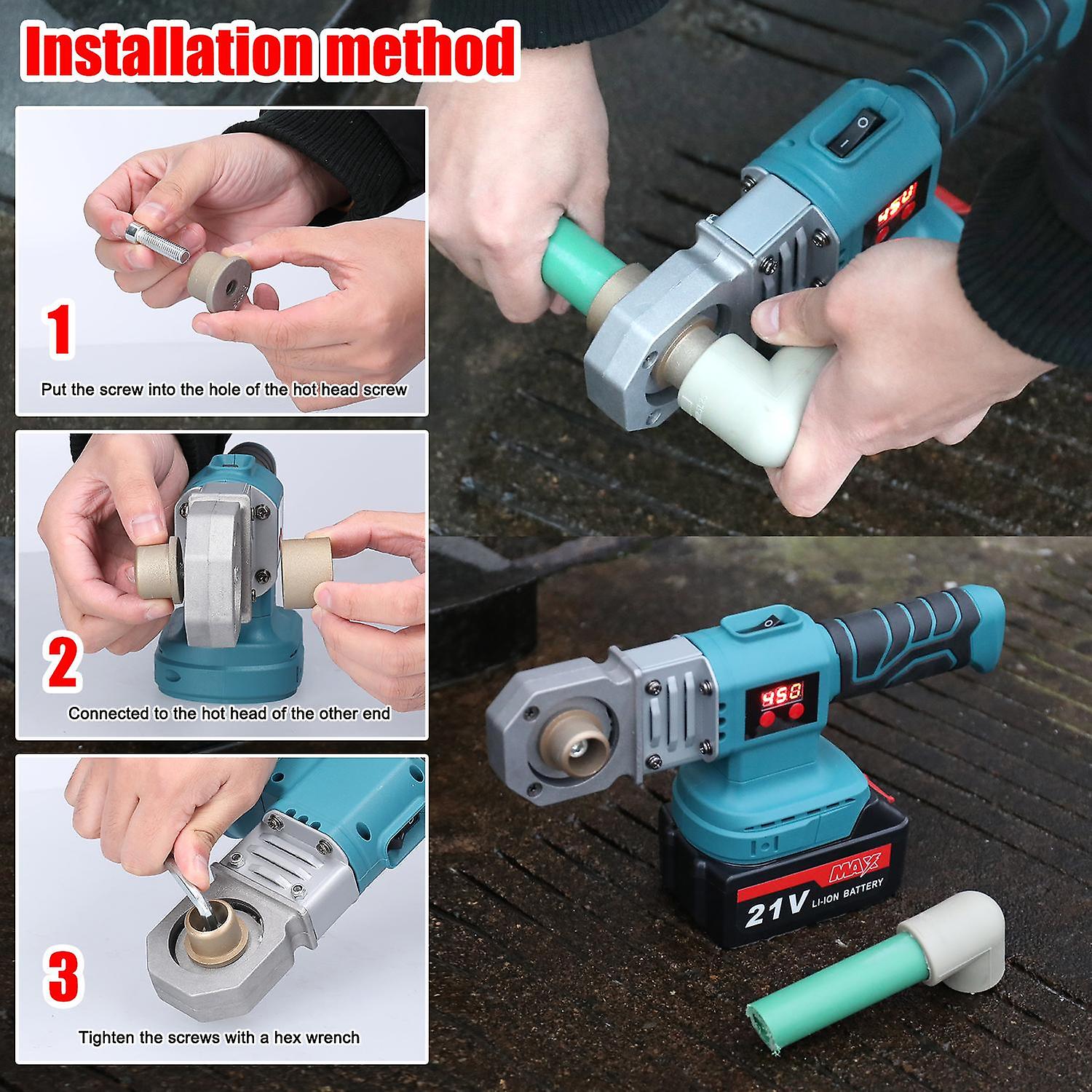 Installation method

1
Put the screw into the hole of the hot head screw

2
Connected to the hot head of the other end

3
Tighten the screws with a hex wrench

450

450

MAX
21V LI-ION BATTERY