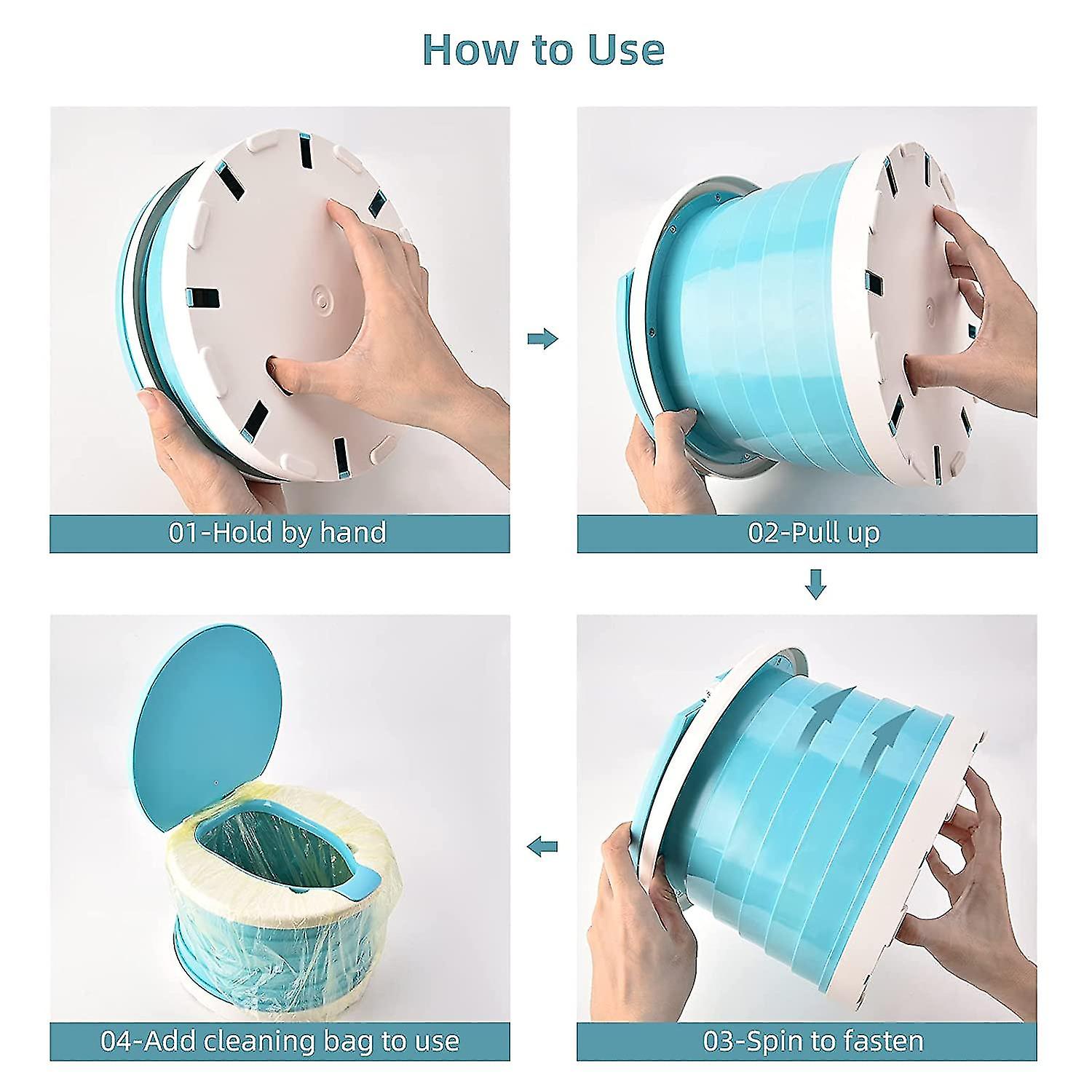 How to Use

01-Hold by hand

02-Pull up

03-Spin to fasten

04-Add cleaning bag to use