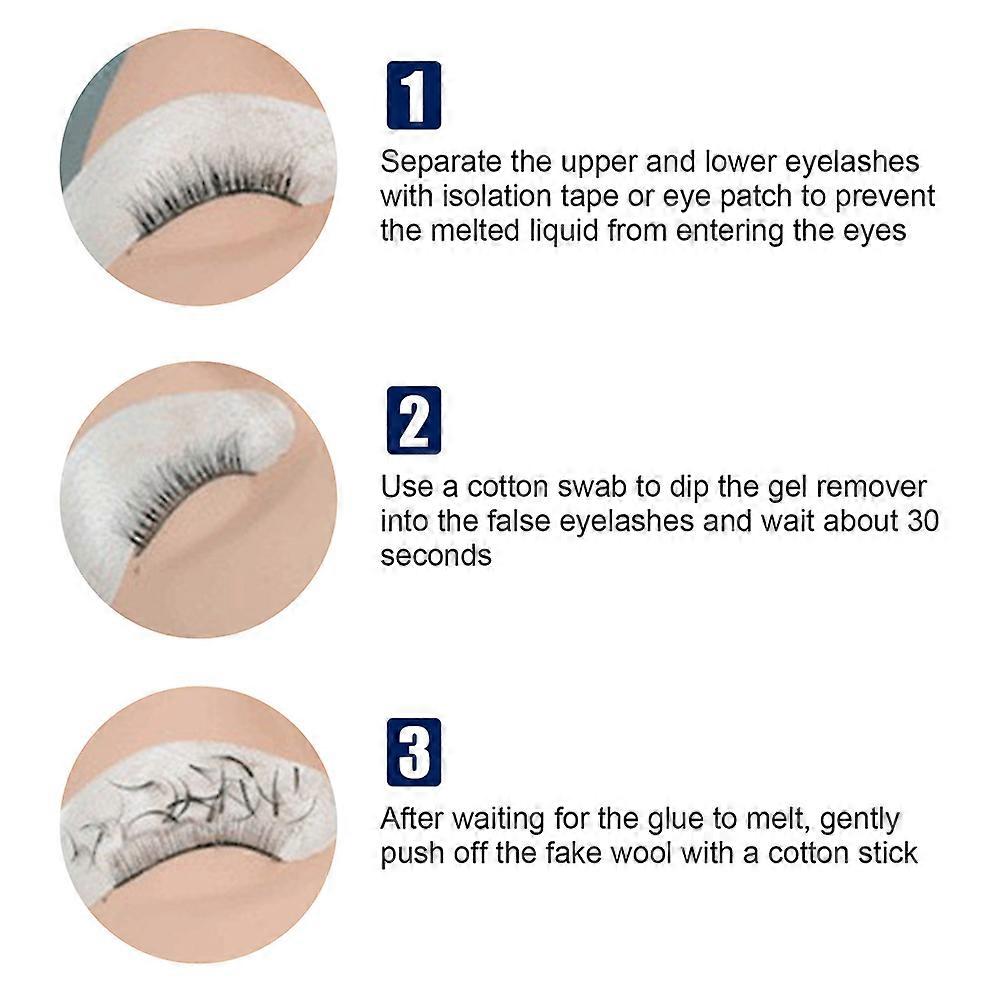 1

Separate the upper and lower eyelashes with isolation tape or eye patch to prevent the melted liquid from entering the eyes

2

Use a cotton swab to dip the gel remover into the false eyelashes and wait about 30 seconds

3

After waiting for the glue to melt, gently push off the fake wool with a cotton stick