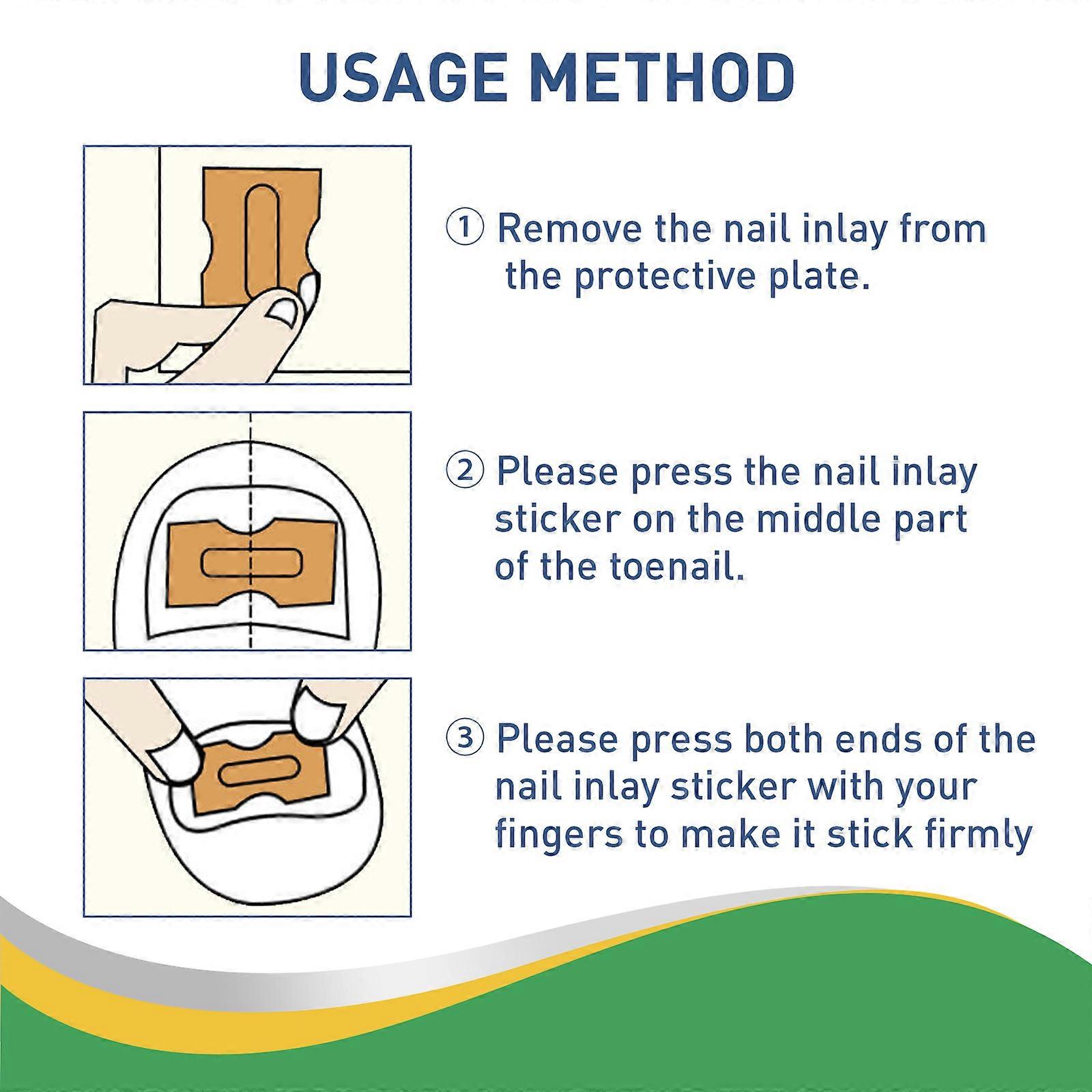 USAGE METHOD

① Remove the nail inlay from the protective plate.

② Please press the nail inlay sticker on the middle part of the toenail.

③ Please press both ends of the nail inlay sticker with your fingers to make it stick firmly