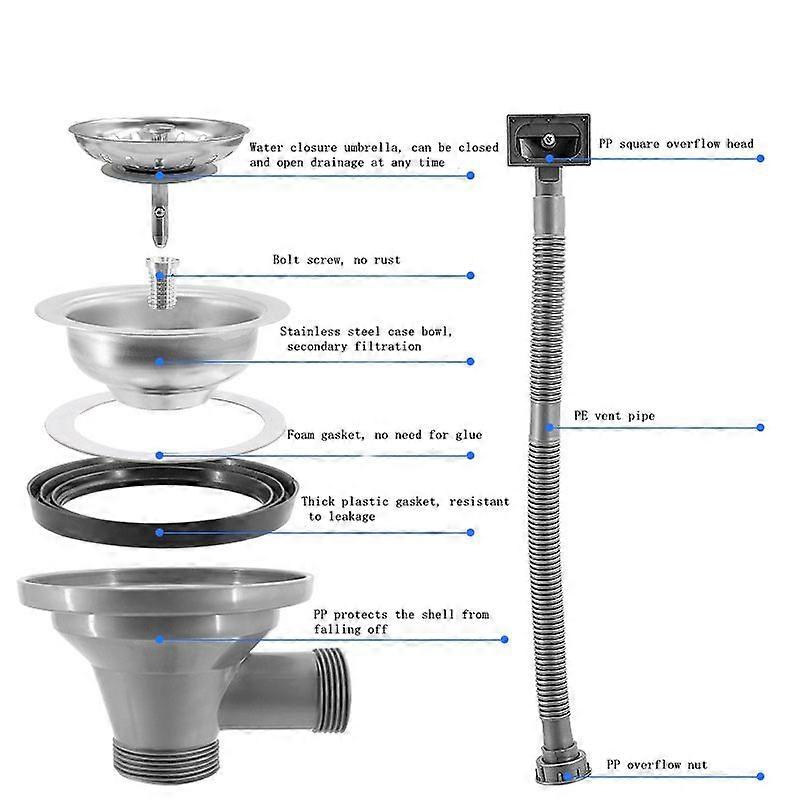 Water closure umbrella, can be closed and open drainage at any time

Bolt screw, no rust

Stainless steel case bowl, secondary filtration

Foam gasket, no need for glue

Thick plastic gasket, resistant to leakage

PP protects the shell from falling off

PP square overflow head

PE vent pipe

PP overflow nut