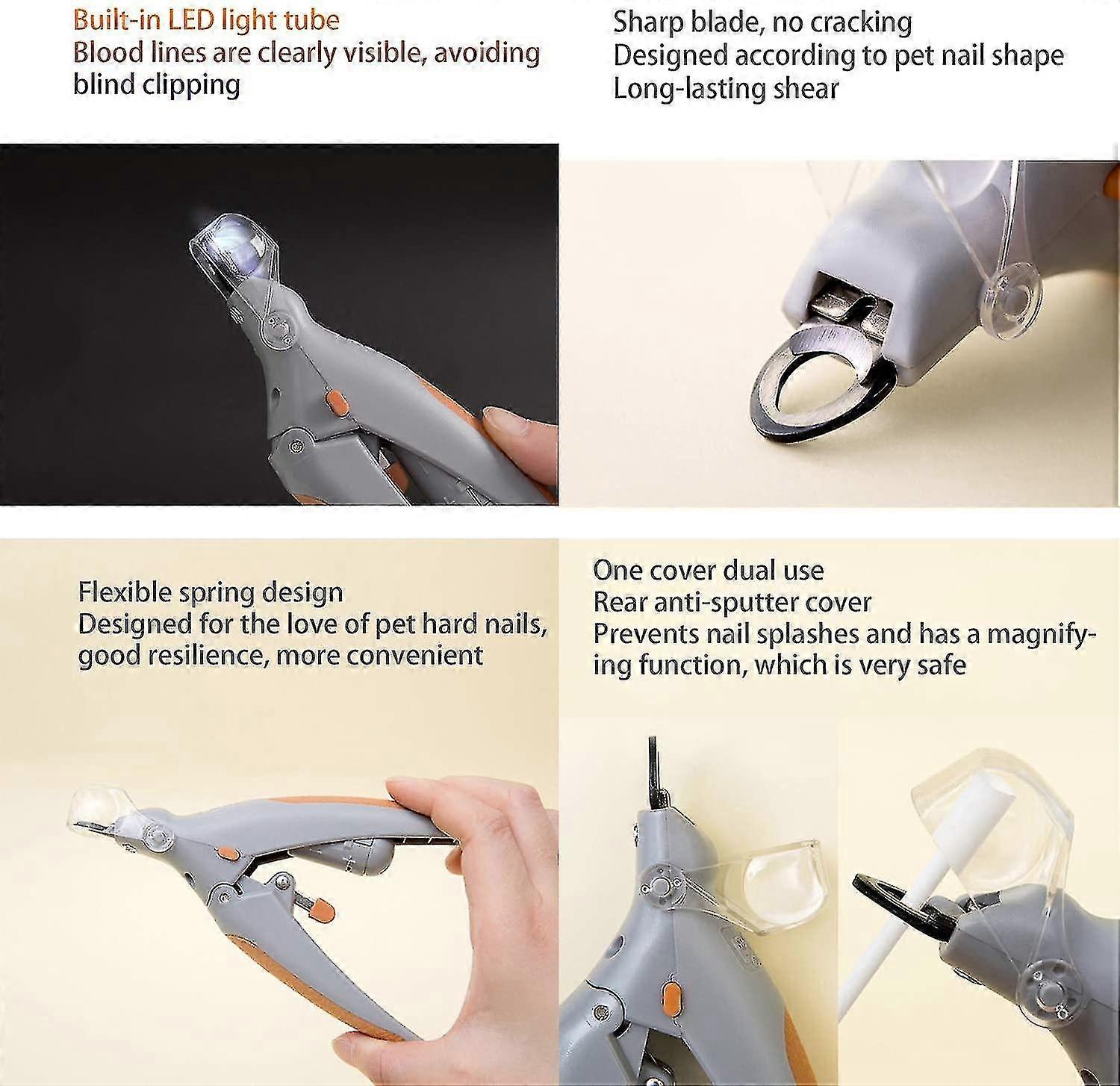 Built-in LED light tube
Blood lines are clearly visible, avoiding blind clipping

Sharp blade, no cracking
Designed according to pet nail shape
Long-lasting shear

Flexible spring design
Designed for the love of pet hard nails, good resilience, more convenient

One cover dual use
Rear anti-sputter cover
Prevents nail splashes and has a magnifying function, which is very safe