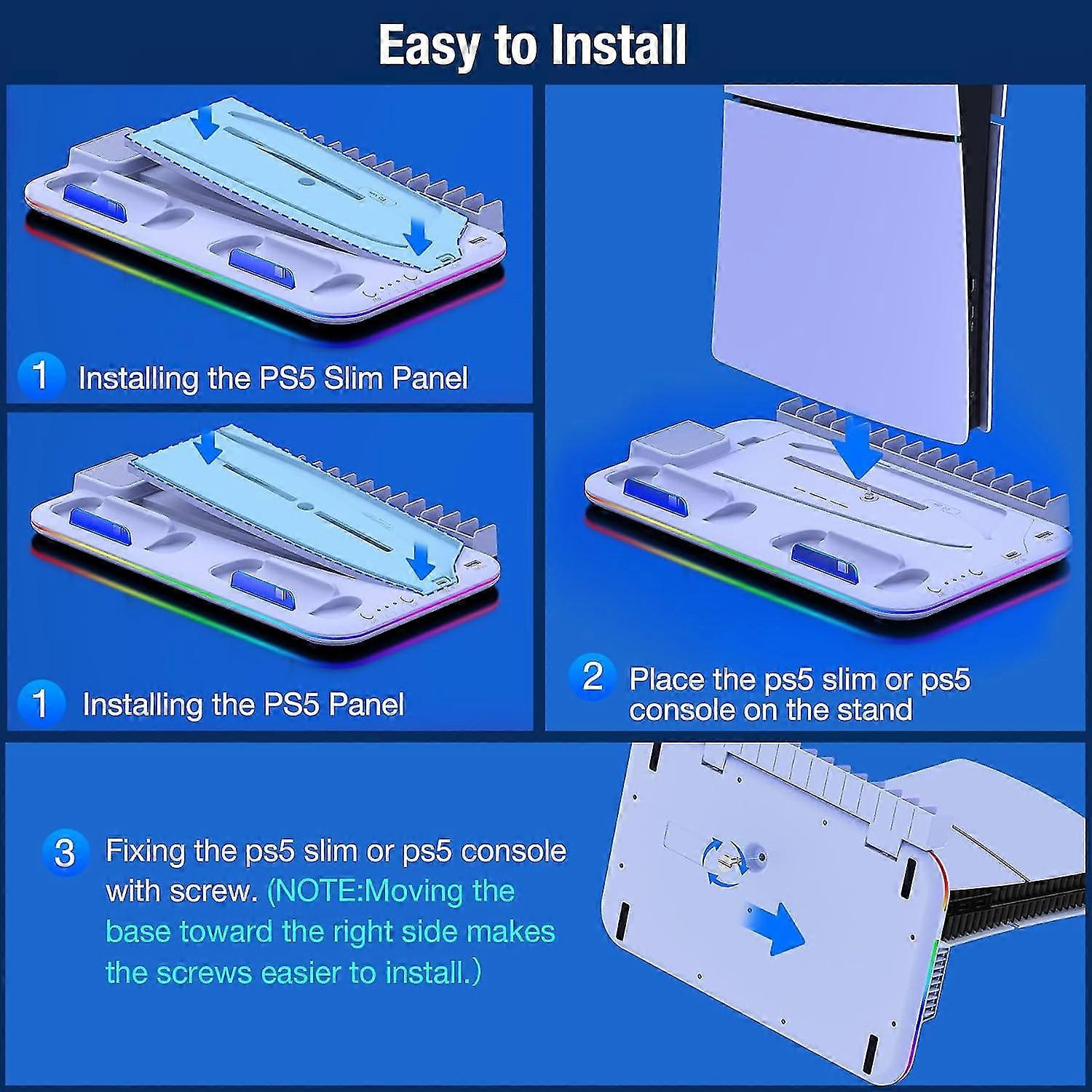 Easy to Install

1 Installing the PS5 Slim Panel

1 Installing the PS5 Panel

2 Place the ps5 slim or ps5 console on the stand

3 Fixing the ps5 slim or ps5 console with screw. (NOTE:Moving the base toward the right side makes the screws easier to install.)