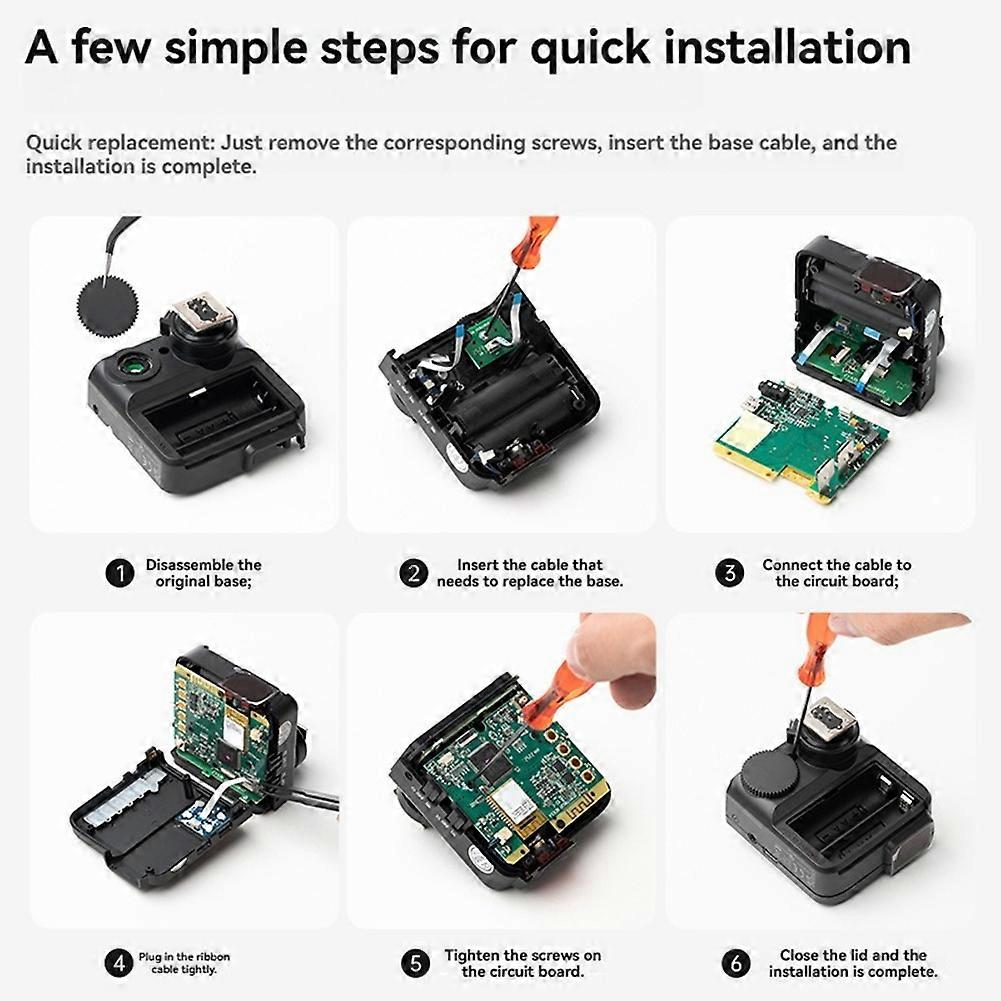 A few simple steps for quick installation

Quick replacement: Just remove the corresponding screws, insert the base cable, and the installation is complete.

1 Disassemble the original base;

2 Insert the cable that needs to replace the base.

3 Connect the cable to the circuit board;

4 Plug in the ribbon cable tightly.

5 Tighten the screws on the circuit board.

6 Close the lid and the installation is complete.