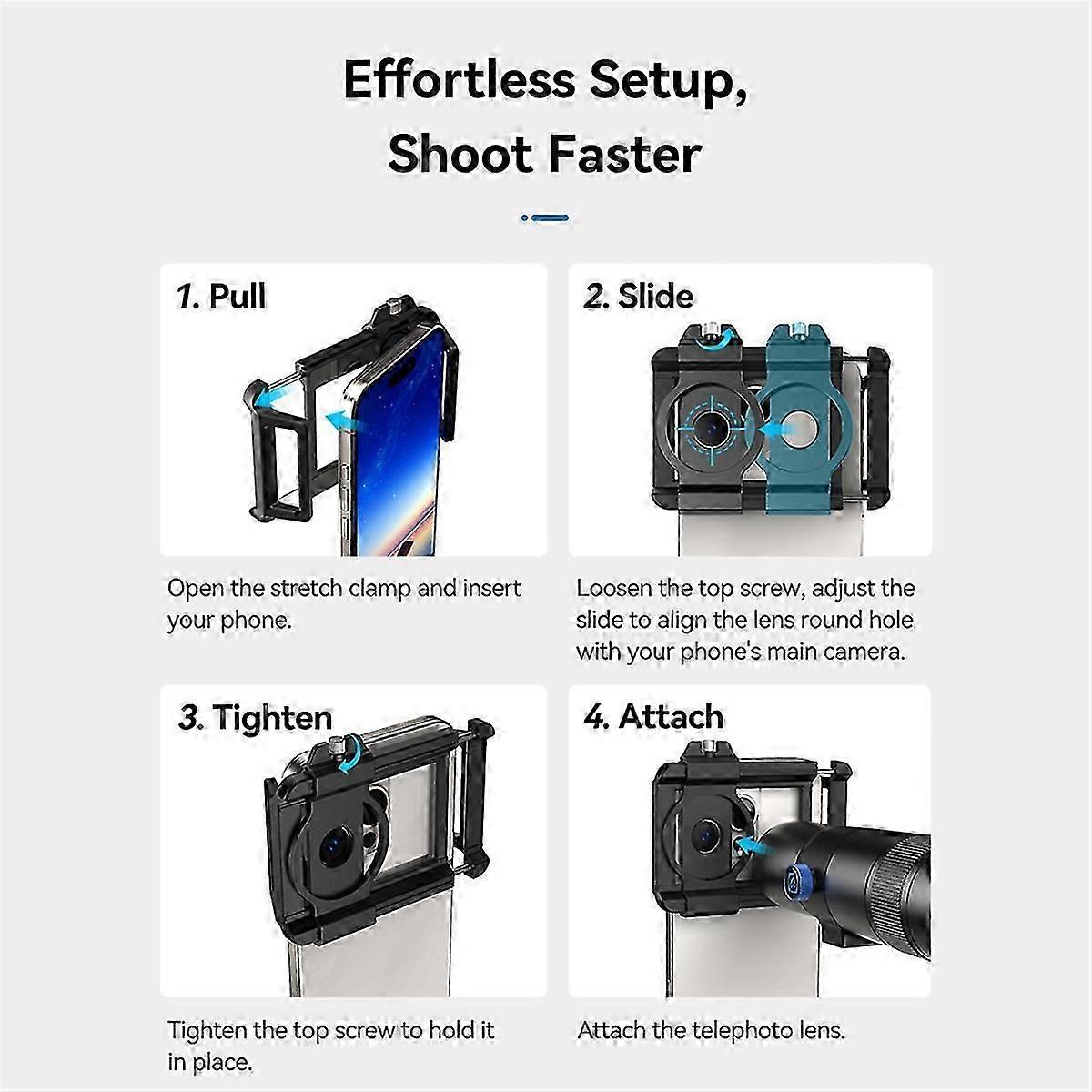 Effortless Setup,
Shoot Faster

1. Pull

Open the stretch clamp and insert your phone.

2. Slide

Loosen the top screw, adjust the slide to align the lens round hole with your phone's main camera.

3. Tighten

Tighten the top screw to hold it in place.

4. Attach

Attach the telephoto lens.