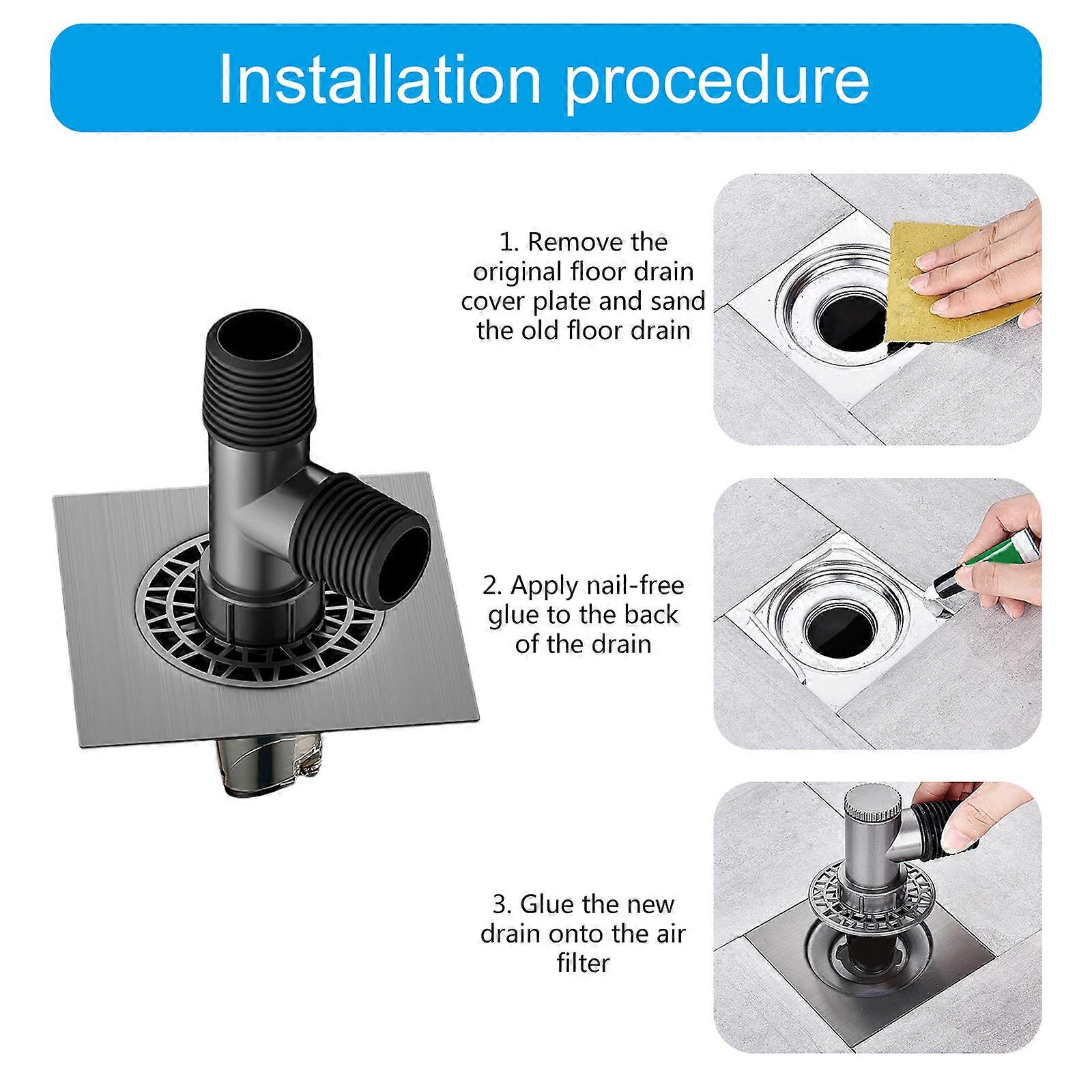 Installation procedure

1. Remove the original floor drain cover plate and sand the old floor drain

2. Apply nail-free glue to the back of the drain

3. Glue the new drain onto the air filter