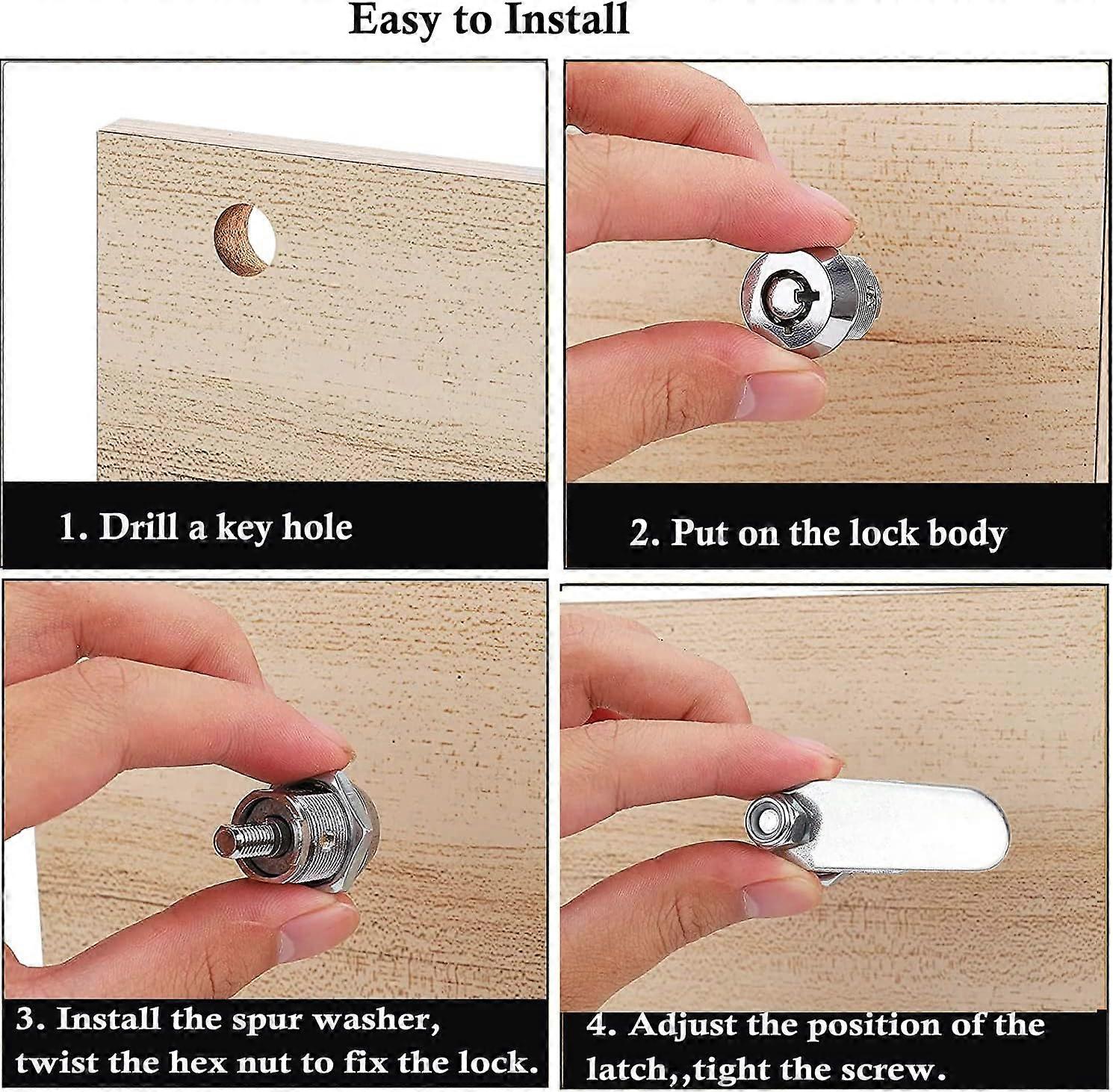 Easy to Install

1. Drill a key hole

2. Put on the lock body

3. Install the spur washer, twist the hex nut to fix the lock.

4. Adjust the position of the latch,,tight the screw.