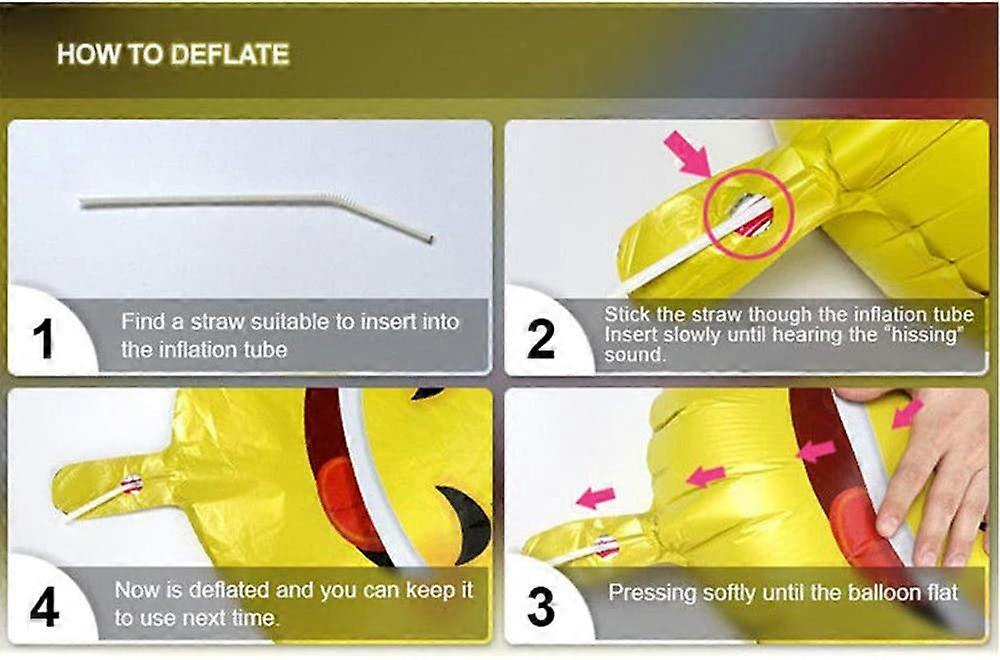 HOW TO DEFLATE

1 Find a straw suitable to insert into the inflation tube

2 Stick the straw though the inflation tube Insert slowly until hearing the "hissing" sound.

4 Now is deflated and you can keep it to use next time.

3 Pressing softly until the balloon flat