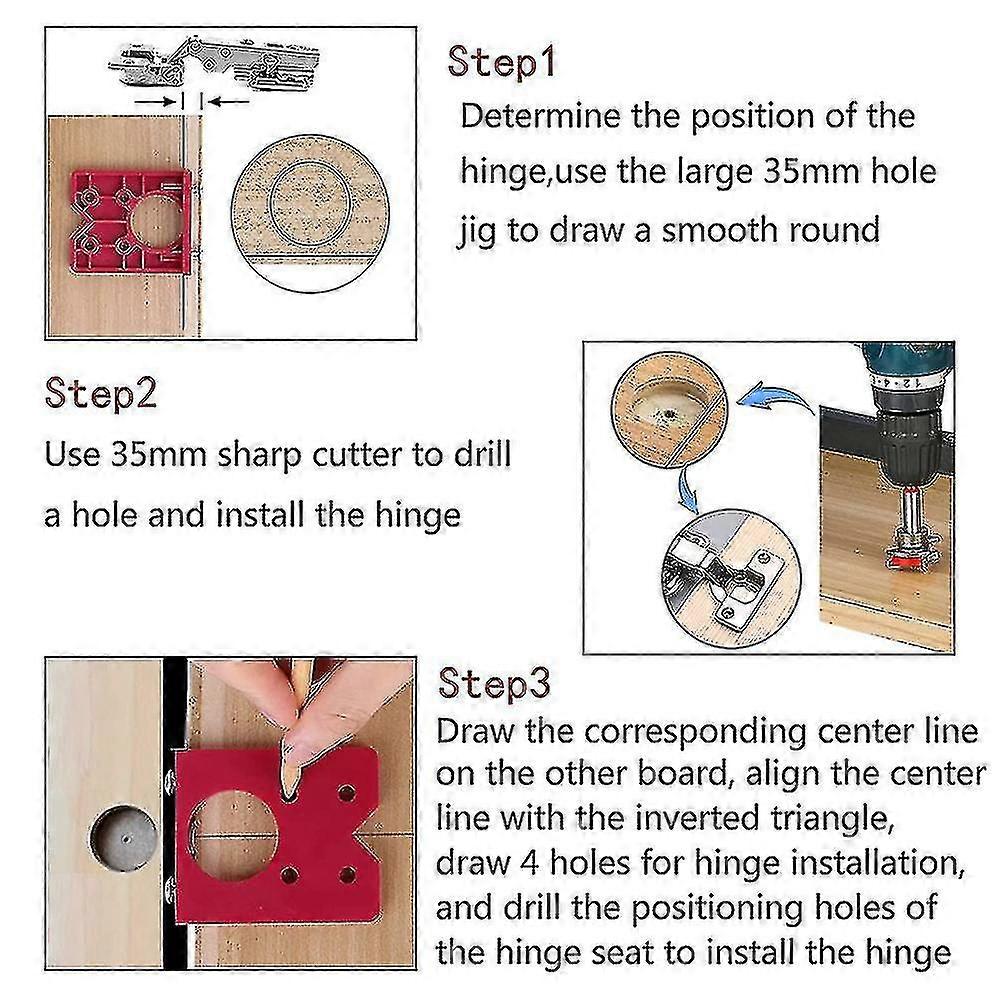 Step1
Determine the position of the hinge,use the large 35mm hole jig to draw a smooth round

Step2
Use 35mm sharp cutter to drill a hole and install the hinge

Step3
Draw the corresponding center line on the other board, align the center line with the inverted triangle, draw 4 holes for hinge installation, and drill the positioning holes of the hinge seat to install the hinge