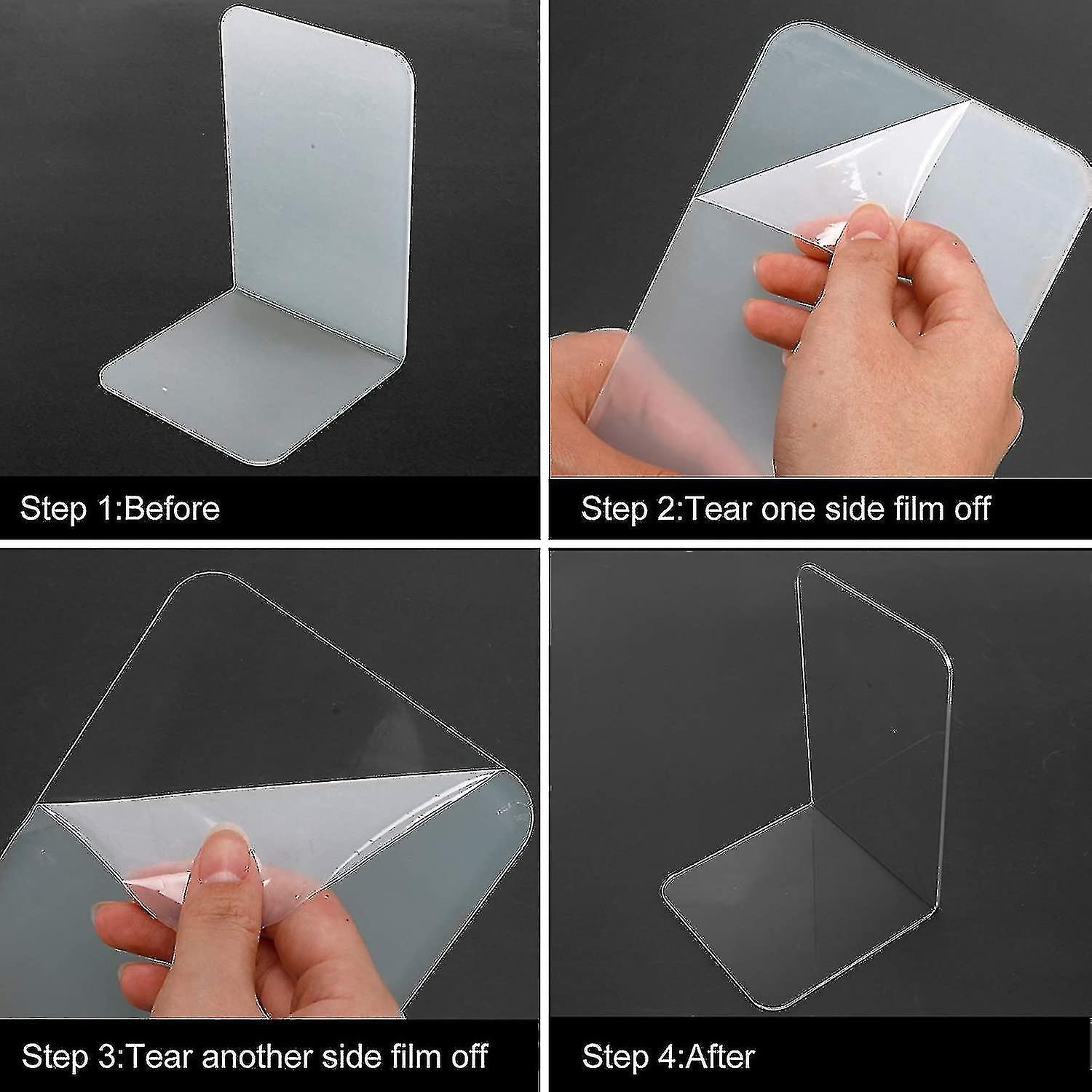 Step 1:Before

Step 2:Tear one side film off

Step 3:Tear another side film off

Step 4:After