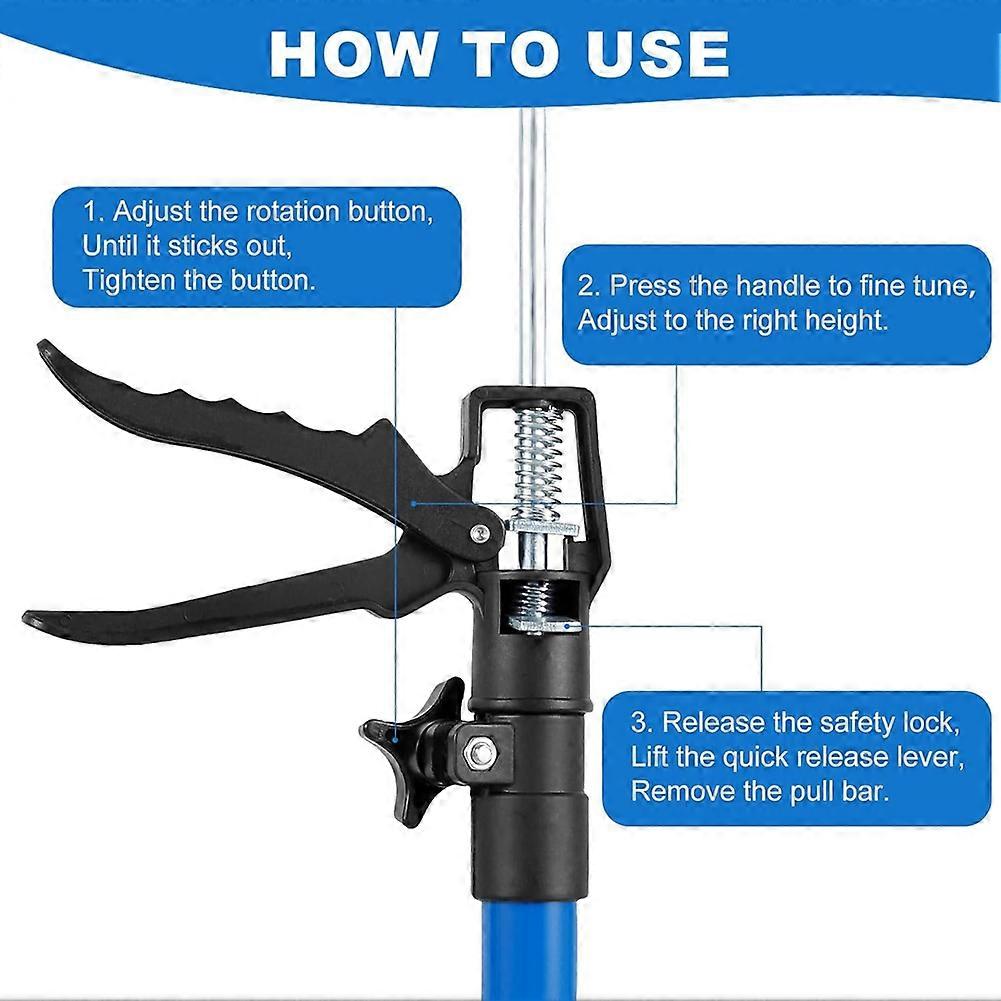 HOW TO USE

1. Adjust the rotation button,
Until it sticks out,
Tighten the button.

2. Press the handle to fine tune,
Adjust to the right height.

3. Release the safety lock,
Lift the quick release lever,
Remove the pull bar.