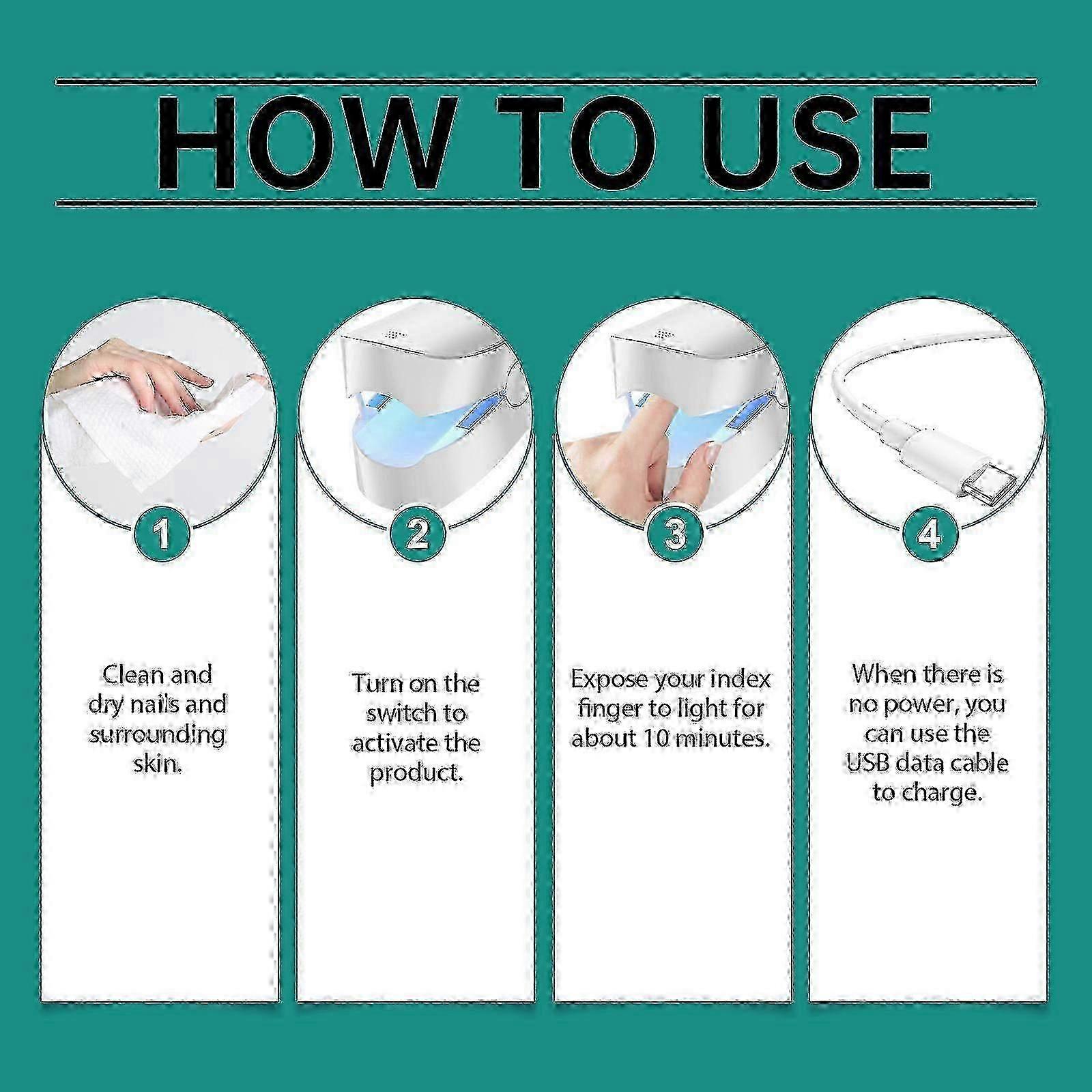 HOW TO USE

1

Clean and dry nails and surrounding skin.

2

Turn on the switch to activate the product.

3

Expose your index finger to light for about 10 minutes.

4

When there is no power, you can use the USB data cable to charge.