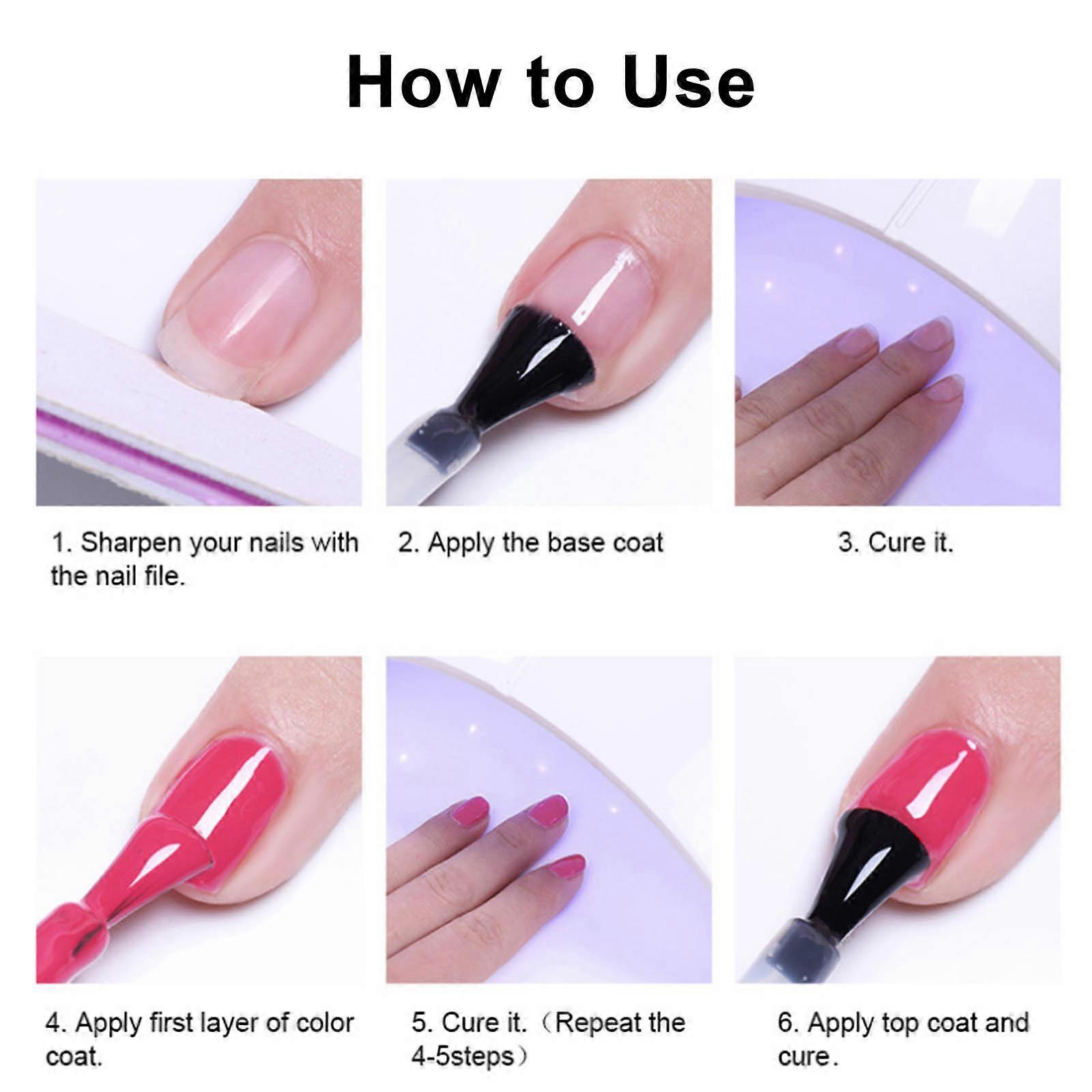 How to Use

1. Sharpen your nails with the nail file.

2. Apply the base coat

3. Cure it.

4. Apply first layer of color coat.

5. Cure it.（Repeat the 4-5steps）

6. Apply top coat and cure.