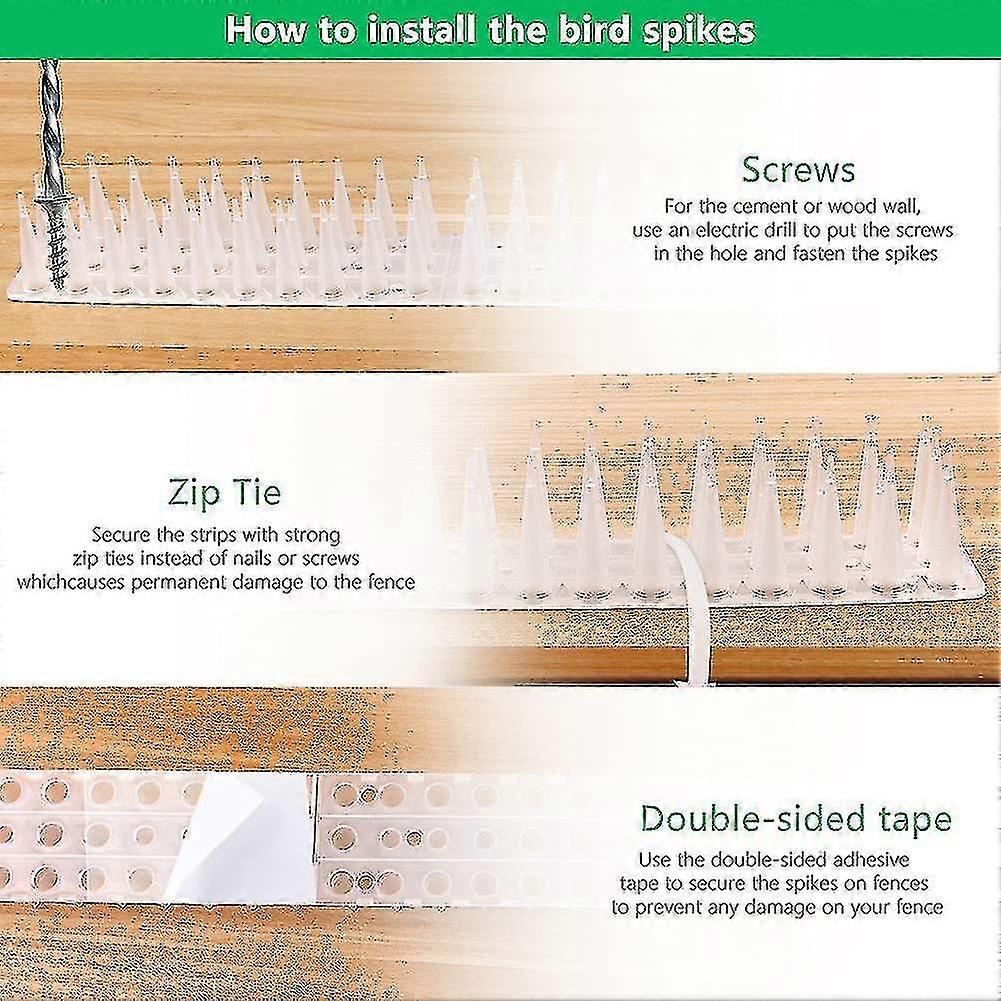 How to install the bird spikes

Screws
For the cement or wood wall, use an electric drill to put the screws in the hole and fasten the spikes

Zip Tie
Secure the strips with strong zip ties instead of nails or screws whichcauses permanent damage to the fence

Double-sided tape
Use the double-sided adhesive tape to secure the spikes on fences to prevent any damage on your fence