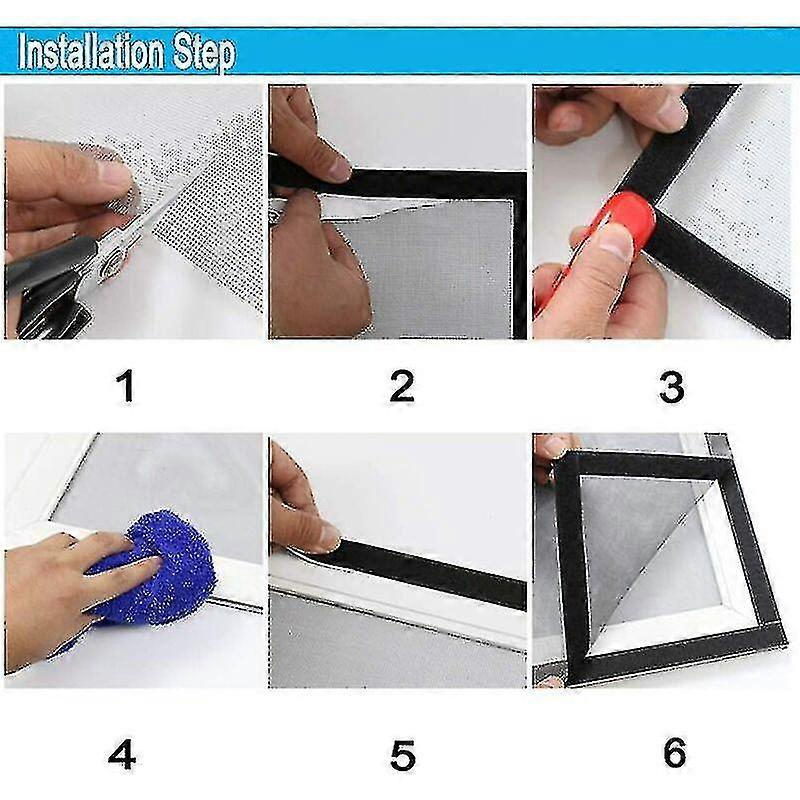 Installation Step

1

2

3

4

5

6