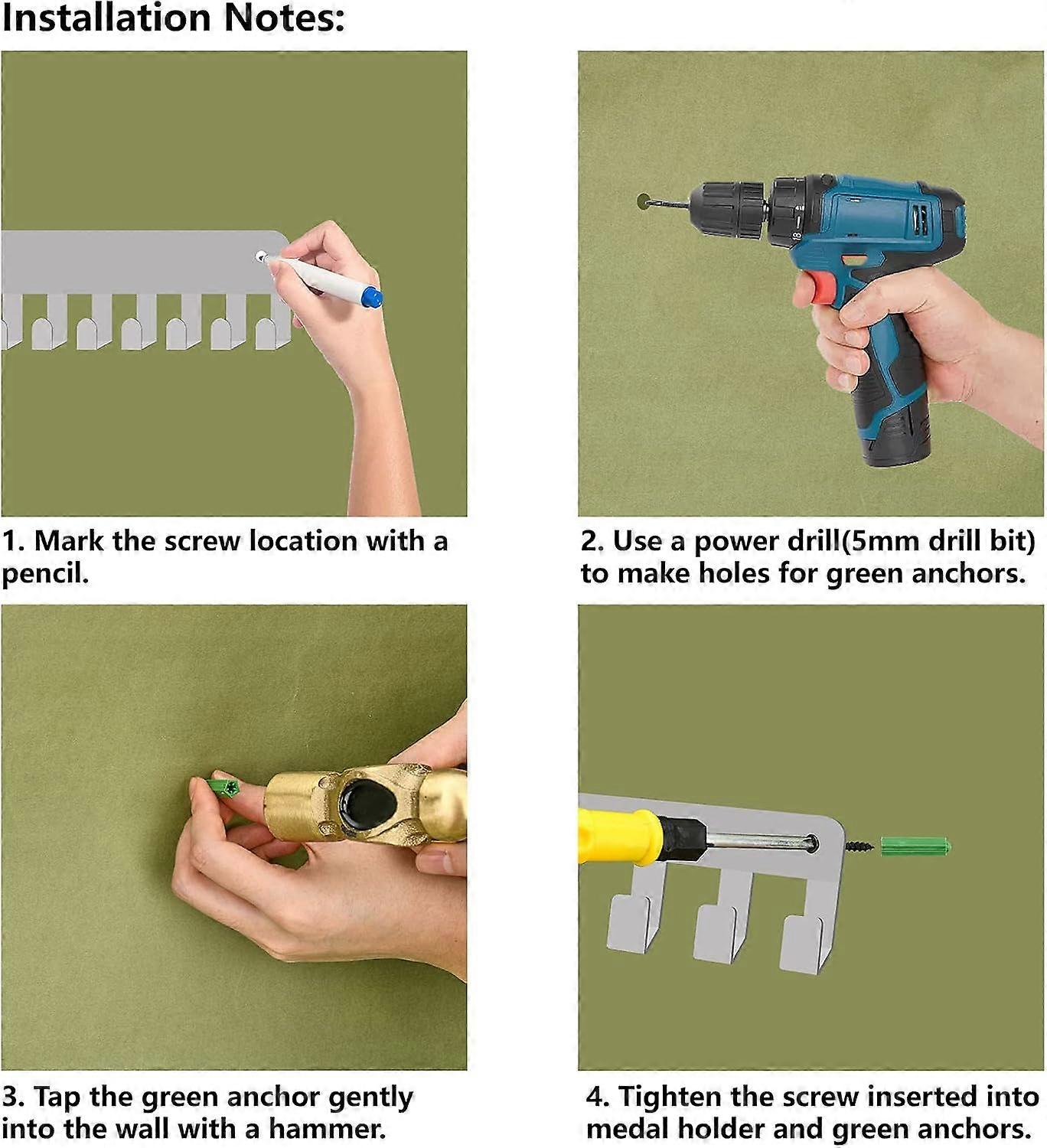 Installation Notes:

1. Mark the screw location with a pencil.

2. Use a power drill(5mm drill bit) to make holes for green anchors.

3. Tap the green anchor gently into the wall with a hammer.

4. Tighten the screw inserted into medal holder and green anchors.