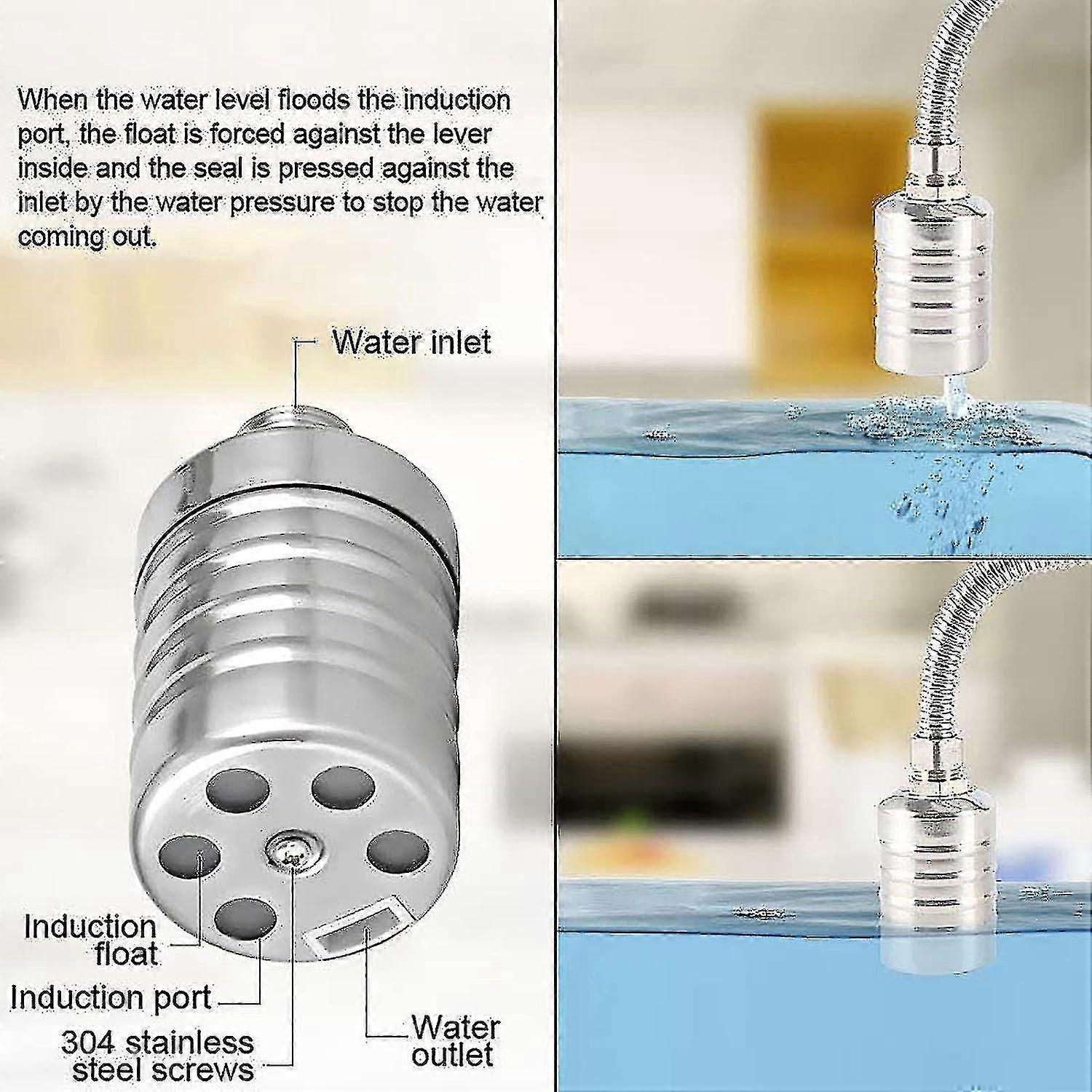 When the water level floods the induction port, the float is forced against the lever inside and the seal is pressed against the inlet by the water pressure to stop the water coming out.

Water inlet

Induction float

Induction port

304 stainless steel screws

Water outlet