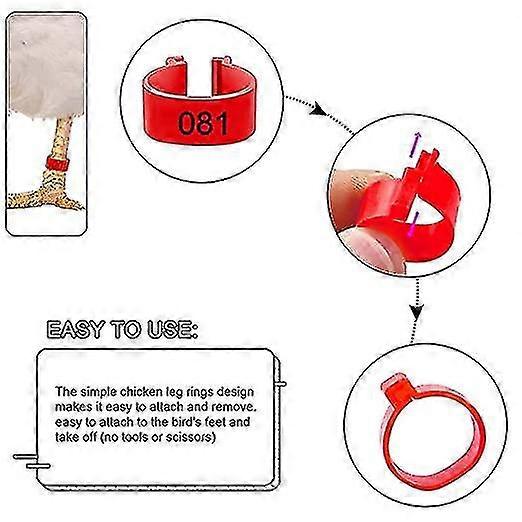 081

EASY TO USE:

The simple chicken leg rings design makes it easy to attach and remove. easy to attach to the bird's feet and take off (no tools or scissors)