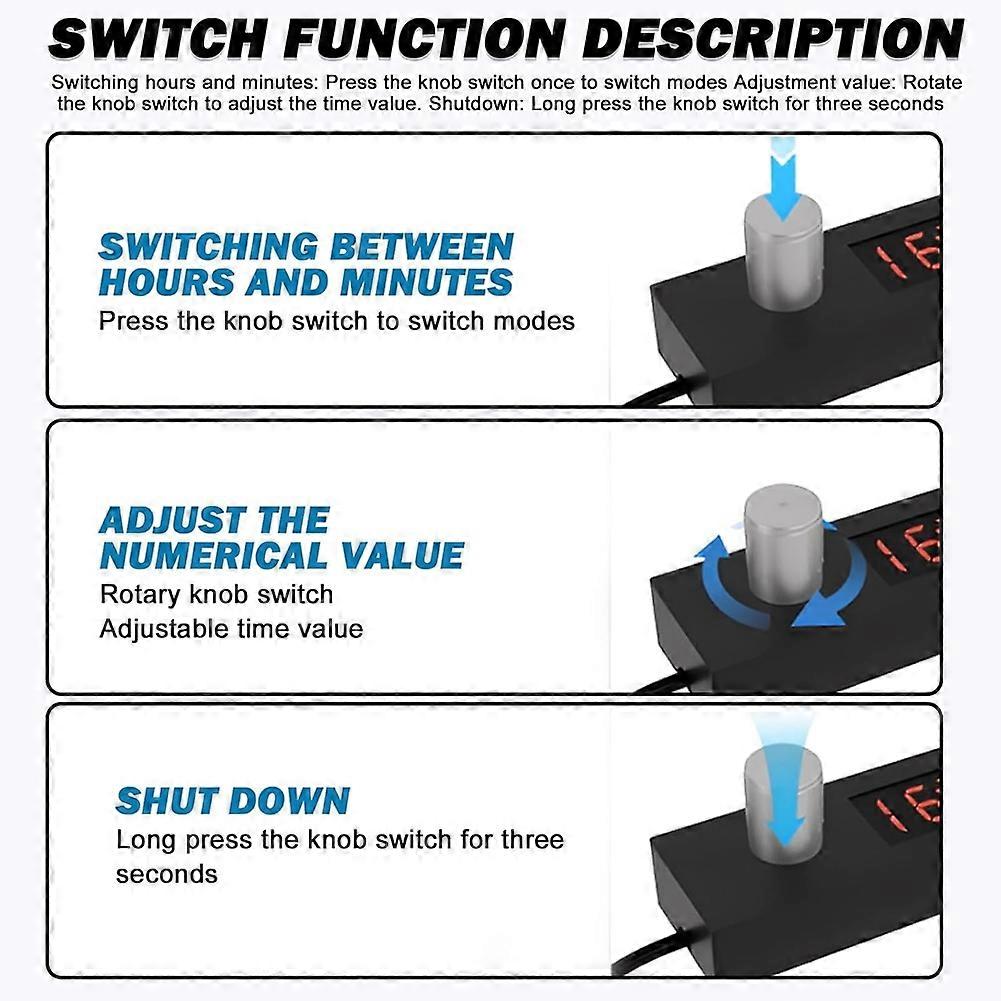 SWITCH FUNCTION DESCRIPTION

Switching hours and minutes: Press the knob switch once to switch modes Adjustment value: Rotate the knob switch to adjust the time value. Shutdown: Long press the knob switch for three seconds

SWITCHING BETWEEN HOURS AND MINUTES
Press the knob switch to switch modes

16

ADJUST THE NUMERICAL VALUE
Rotary knob switch
Adjustable time value

16

SHUT DOWN
Long press the knob switch for three seconds

16