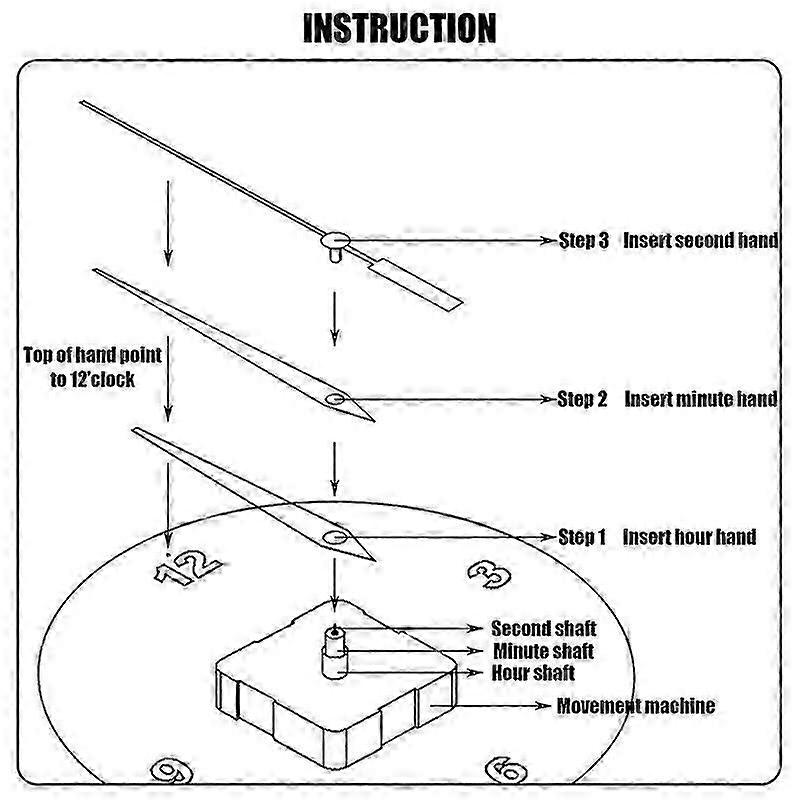 INSTRUCTION

Step 3 Insert second hand

Top of hand point to 12'clock

Step 2 Insert minute hand

Step 1 Insert hour hand

12

3

Second shaft
Minute shaft
Hour shaft

Movement machine

9

6