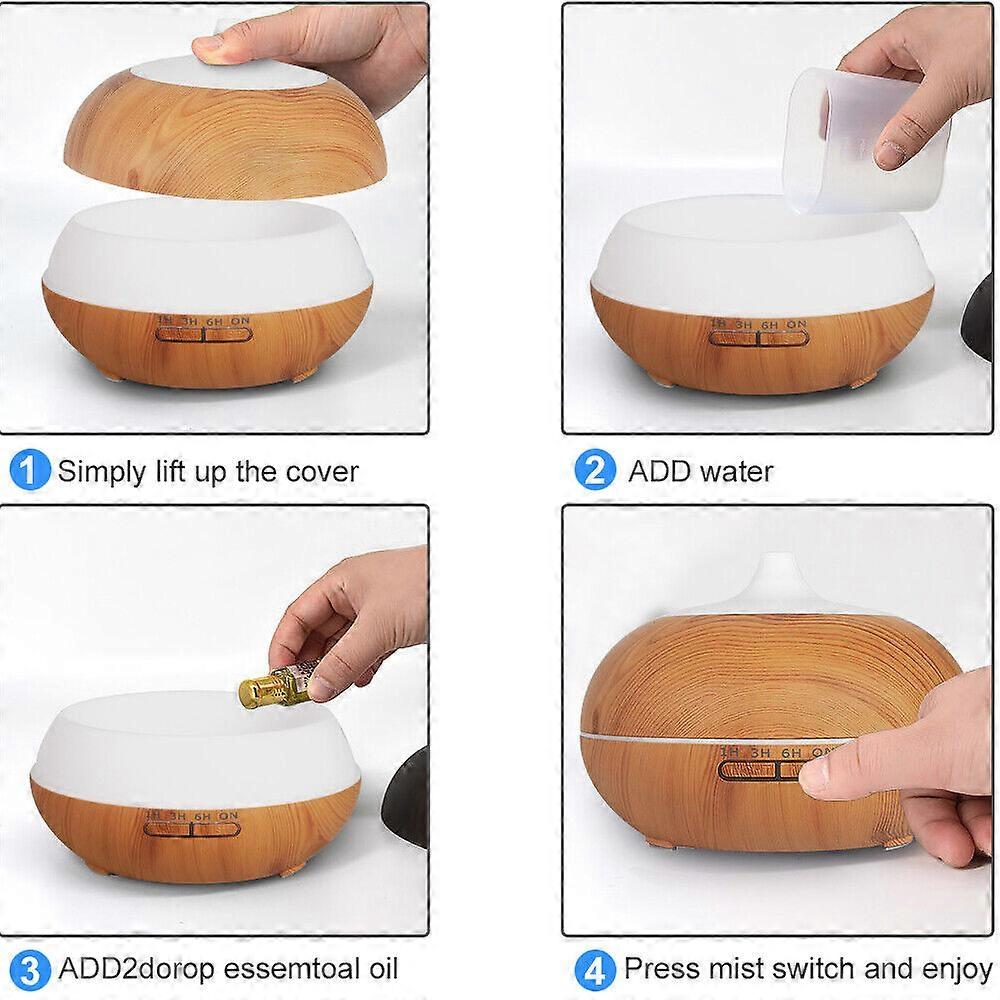 1H 3H 6H ON

1 Simply lift up the cover

1H 3H 6H ON

2 ADD water

1H 3H 6H ON

3 ADD2dorop essemtoal oil

1H 3H 6H ON

4 Press mist switch and enjoy