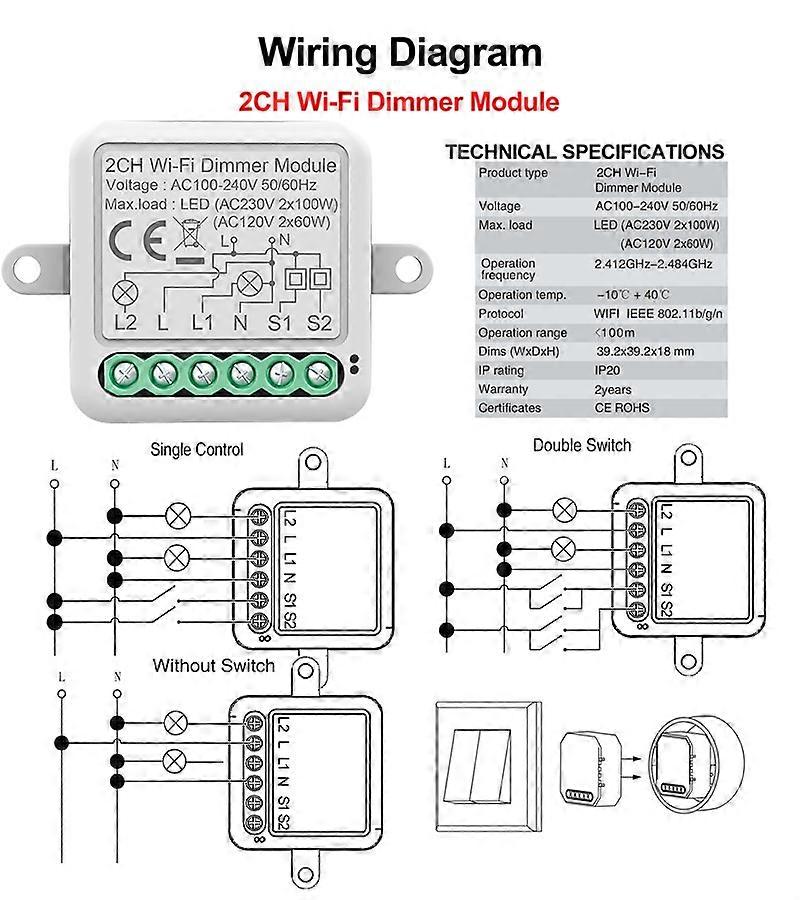 Wiring Diagram

2CH Wi-Fi Dimmer Module

2CH Wi-Fi Dimmer Module
Voltage : AC100-240V 50/60Hz
Max.load : LED (AC230V 2x100W)
(AC120V 2x60W)

CE

L N

L2 L L1 N S1 S2

TECHNICAL SPECIFICATIONS

| Product type | 2CH Wi-Fi Dimmer Module |
|---|---|
| Voltage | AC100-240V 50/60Hz |
| Max. load | LED (AC230V 2x100W) (AC120V 2x60W) |
| Operation frequency | 2.412GHz-2.484GHz |
| Operation temp. | -10℃ + 40℃ |
| Protocol | WIFI IEEE 802.11b/g/n |
| Operation range | <100m |
| Dims (WxDxH) | 39.2x39.2x18 mm |
| IP rating | IP20 |
| Warranty | 2years |
| Certificates | CE ROHS |

Single Control

L N

L2 L L1 N S1 S2

Double Switch

L N

L2 L L1 N S1 S2

Without Switch

L N

L2 L L1 N S1 S2